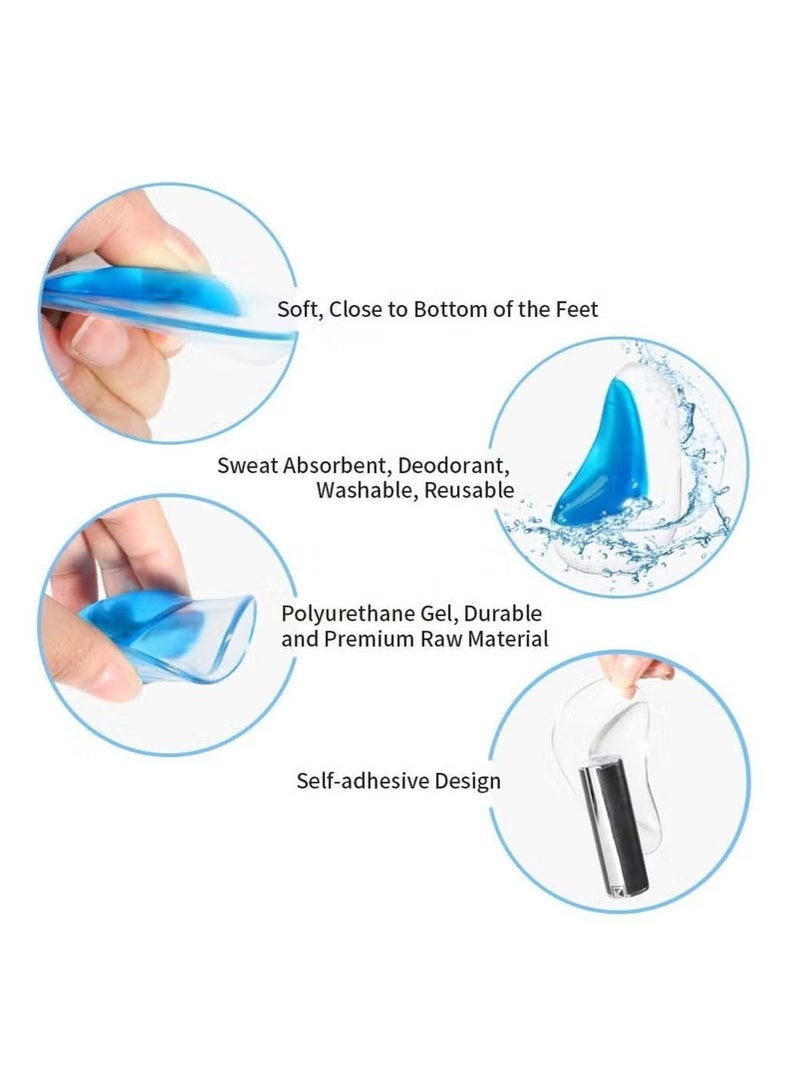 Soft, Close to Bottom of the Feet

Sweat Absorbent, Deodorant, Washable, Reusable

Polyurethane Gel, Durable and Premium Raw Material

Self-adhesive Design