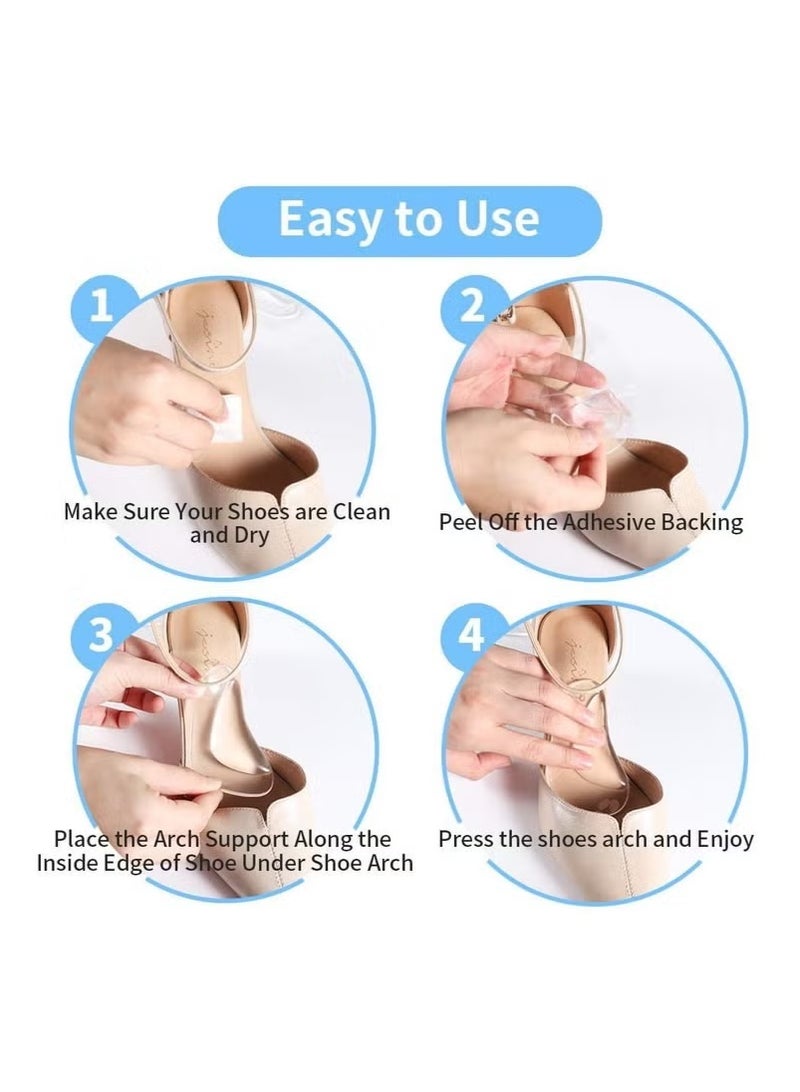 Easy to Use

1

Make Sure Your Shoes are Clean and Dry

2

Peel Off the Adhesive Backing

3

Place the Arch Support Along the Inside Edge of Shoe Under Shoe Arch

4

Press the shoes arch and Enjoy