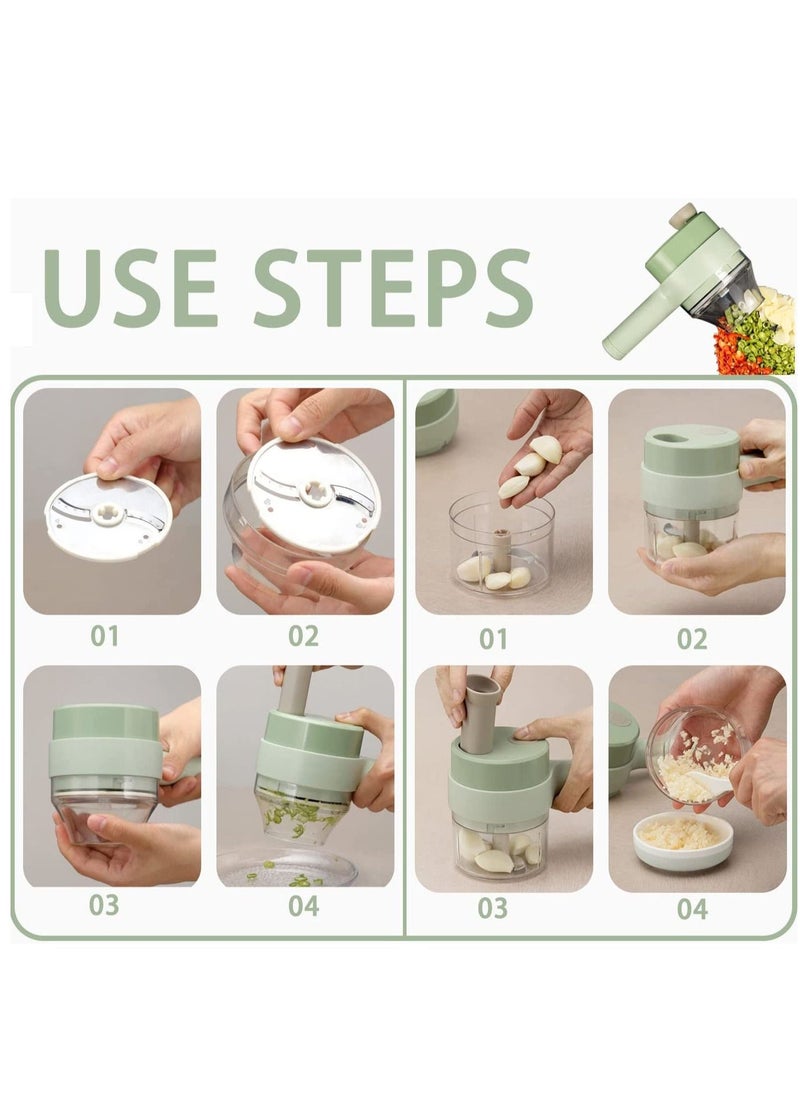 USE STEPS

01

02

03

04

01

02

03

04