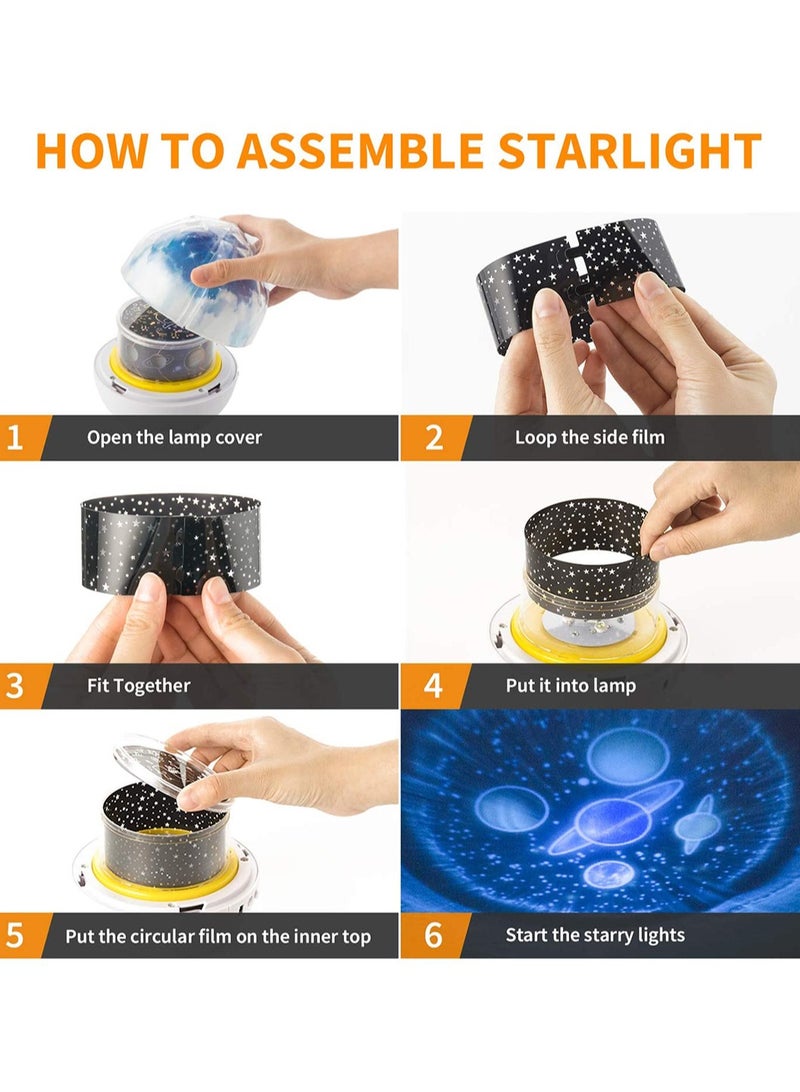 HOW TO ASSEMBLE STARLIGHT

1 Open the lamp cover

2 Loop the side film

3 Fit Together

4 Put it into lamp

5 Put the circular film on the inner top

6 Start the starry lights