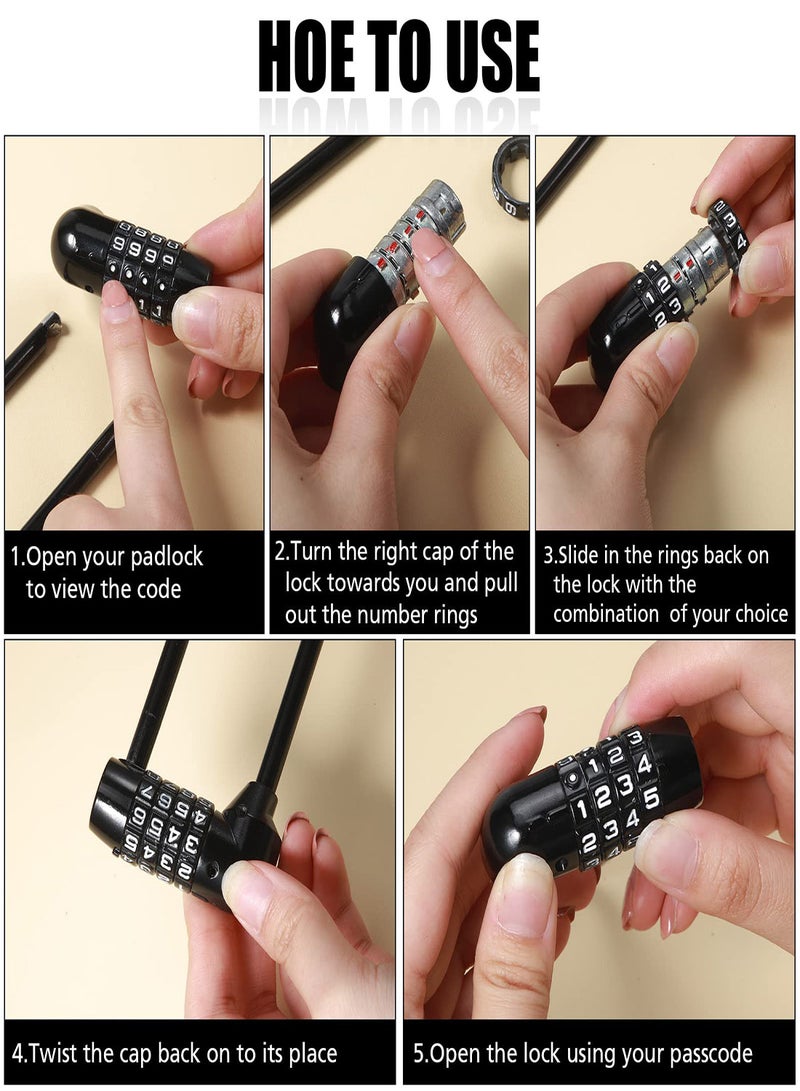 HOE TO USE

1.Open your padlock to view the code

2.Turn the right cap of the lock towards you and pull out the number rings

3.Slide in the rings back on the lock with the combination of your choice

4.Twist the cap back on to its place

5.Open the lock using your passcode