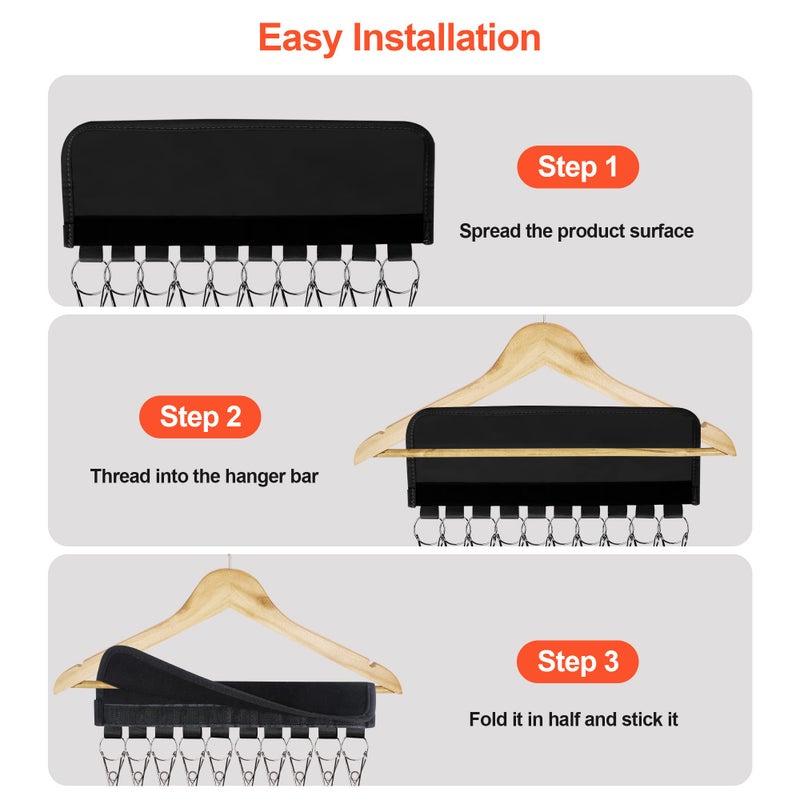 Easy Installation

Step 1

Spread the product surface

Step 2

Thread into the hanger bar

Step 3

Fold it in half and stick it