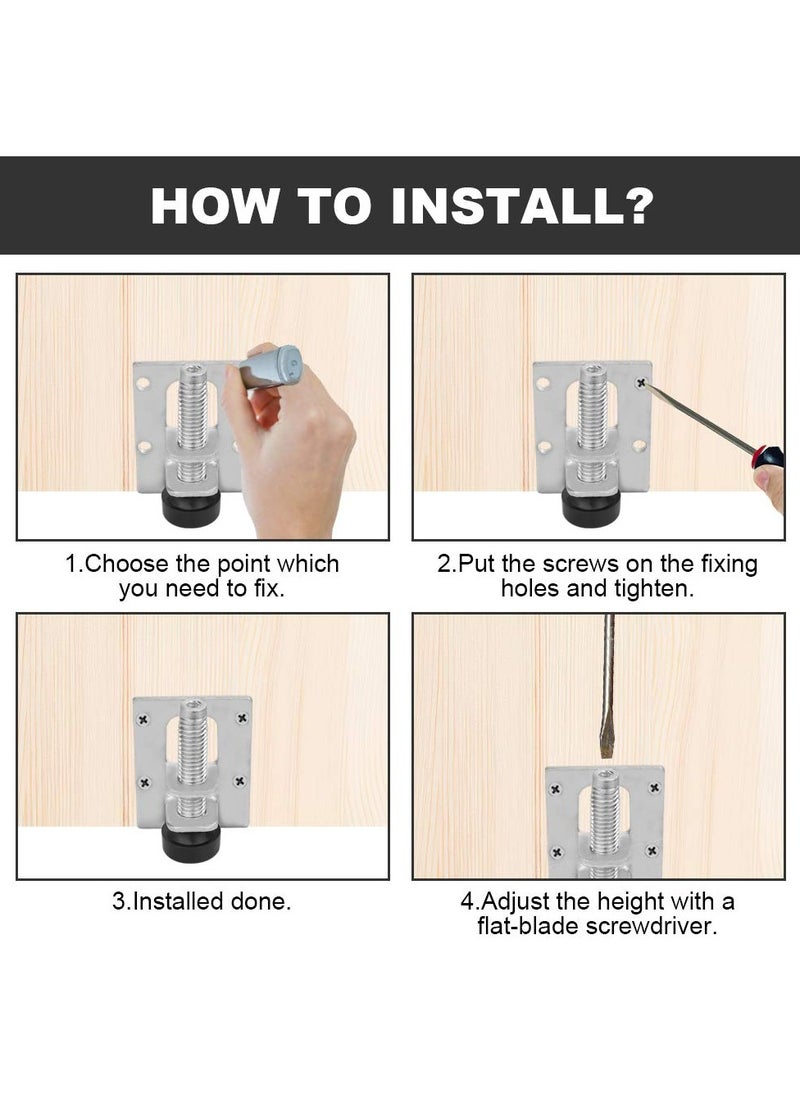 HOW TO INSTALL?

1.Choose the point which you need to fix.

2.Put the screws on the fixing holes and tighten.

3.Installed done.

4.Adjust the height with a flat-blade screwdriver.