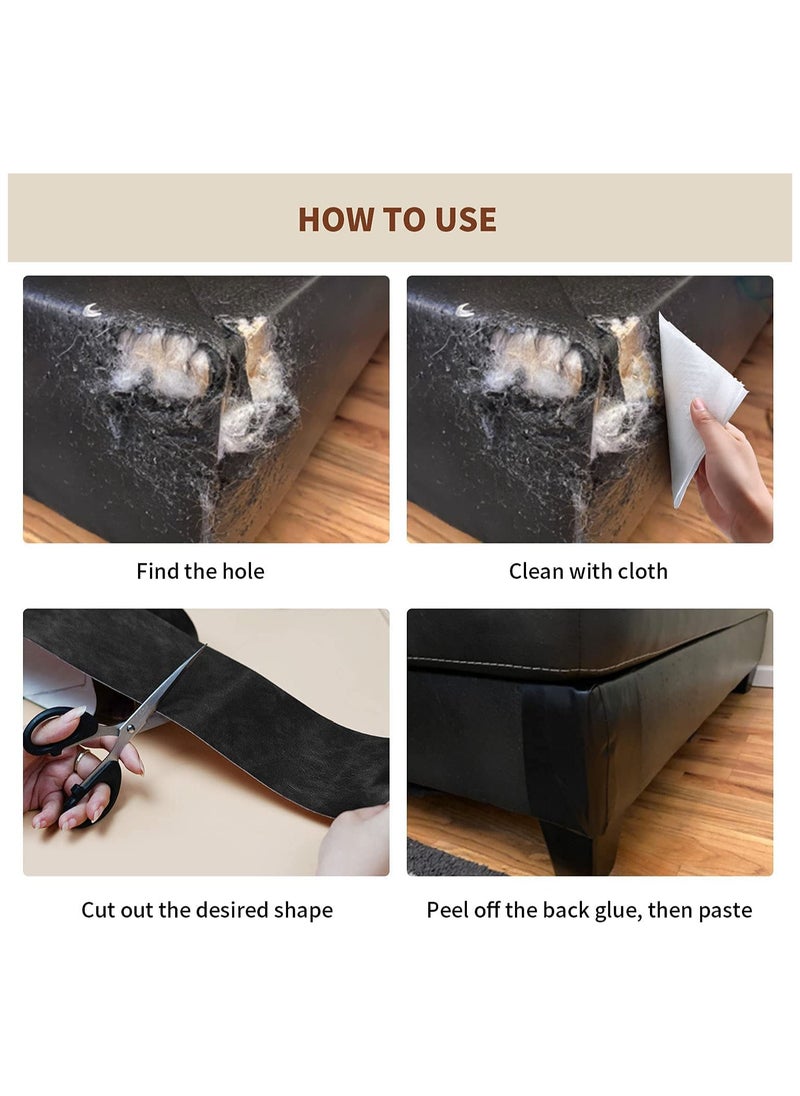 HOW TO USE

Find the hole

Clean with cloth

Cut out the desired shape

Peel off the back glue, then paste