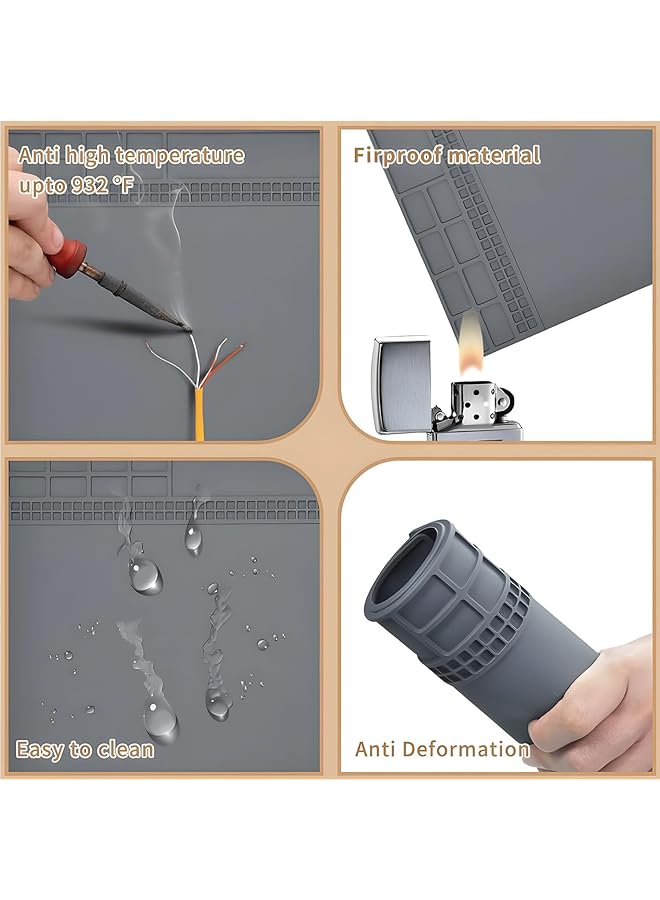 Anti high temperature upto 932 °F

Firproof material

Easy to clean

Anti Deformation