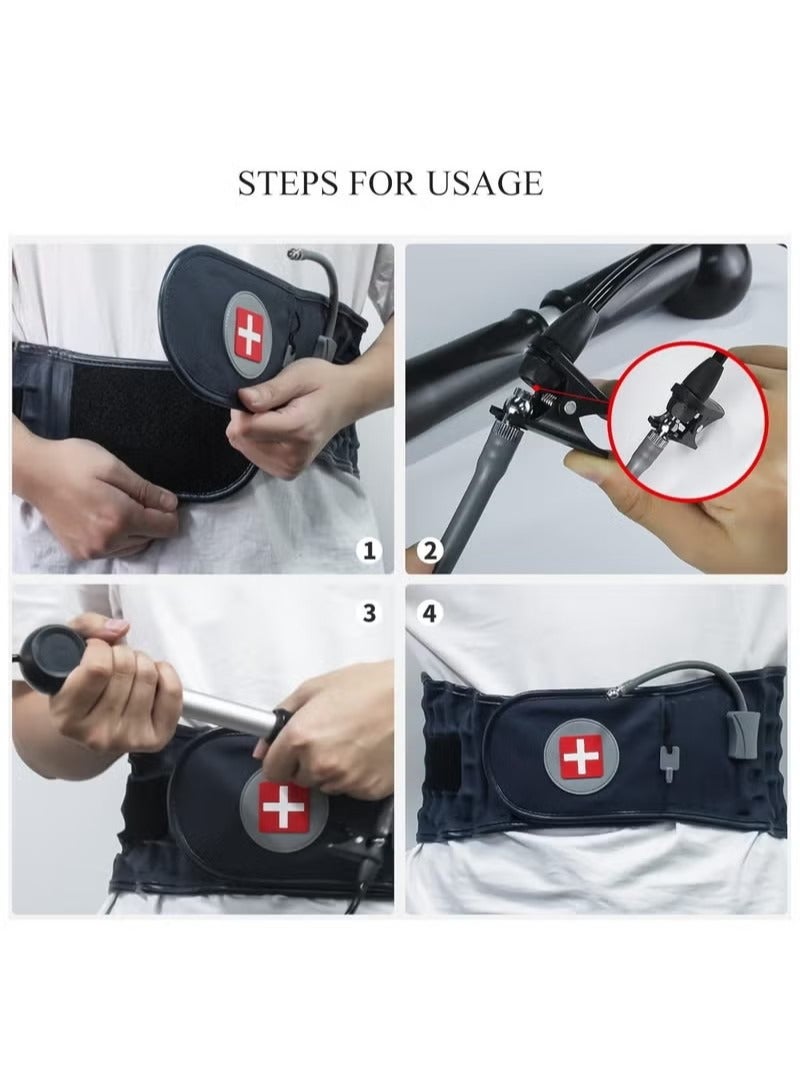 STEPS FOR USAGE

1

2

3

4