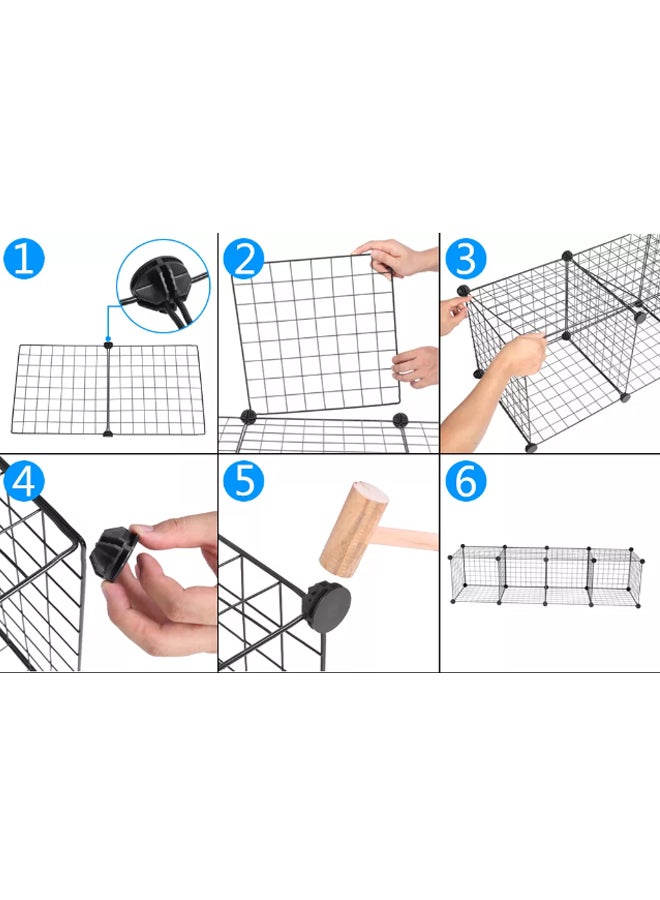 1

2

3

4

5

6