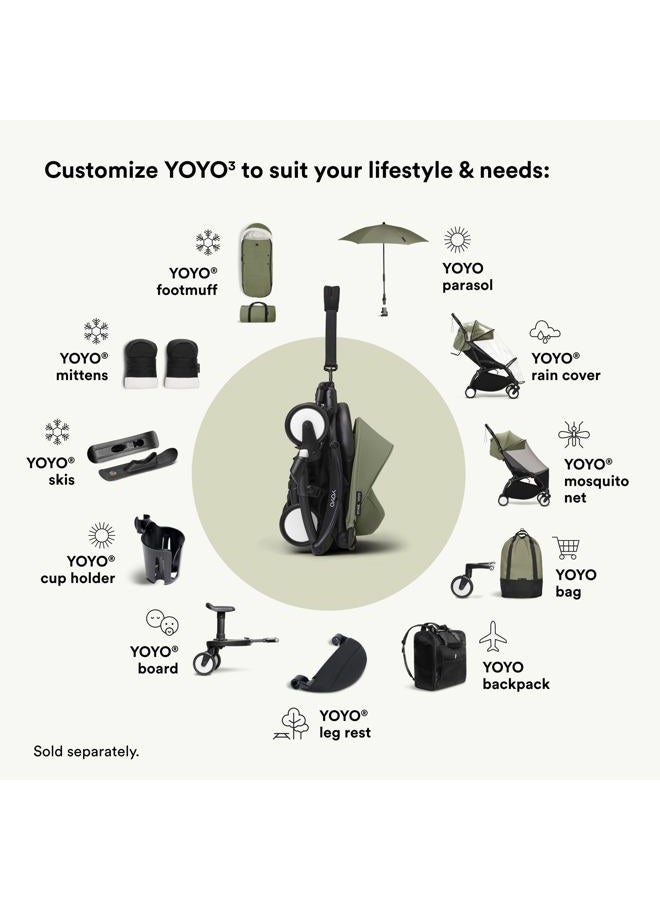 Customize YOYO³ to suit your lifestyle & needs:

YOYO® footmuff

YOYO parasol

YOYO® mittens

YOYO® rain cover

YOYO® skis

YOYO® mosquito net

YOYO® cup holder

YOYO bag

YOYO® board

YOYO backpack

YOYO® leg rest

Sold separately.