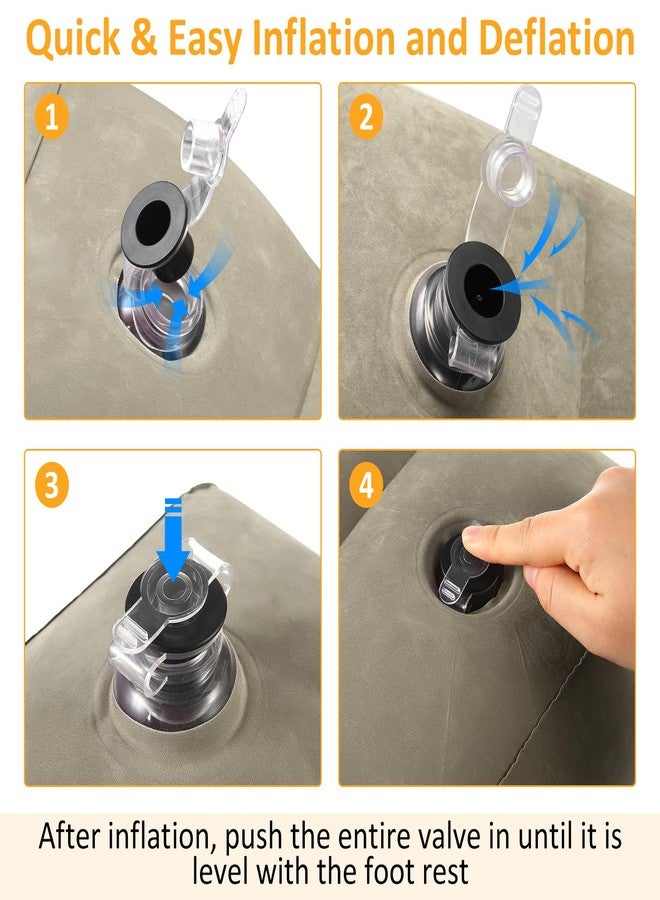 Quick & Easy Inflation and Deflation

1

2

3

4

After inflation, push the entire valve in until it is level with the foot rest