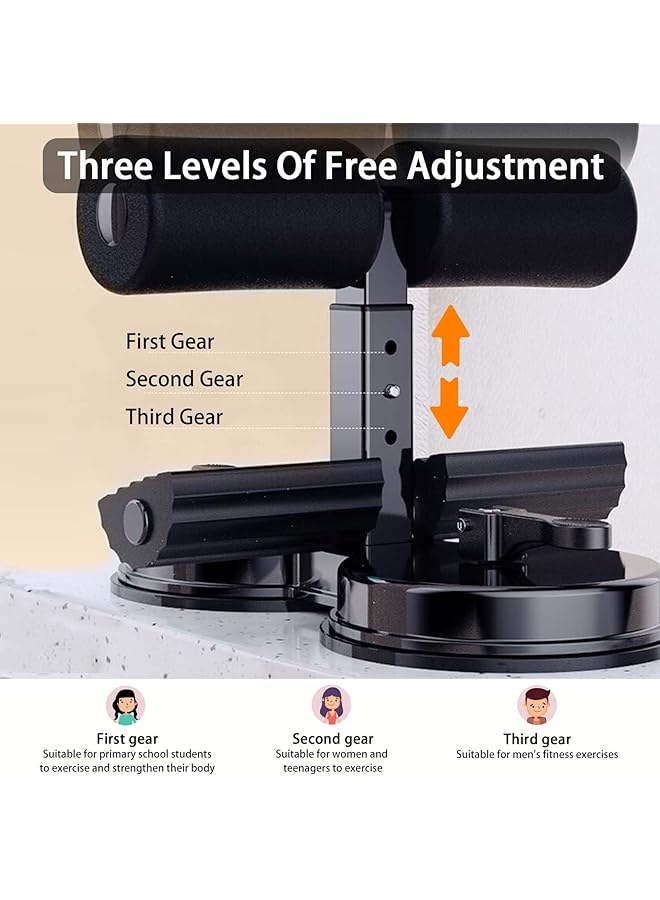 Three Levels Of Free Adjustment

First Gear
Second Gear
Third Gear

First gear
Suitable for primary school students to exercise and strengthen their body

Second gear
Suitable for women and teenagers to exercise

Third gear
Suitable for men's fitness exercises