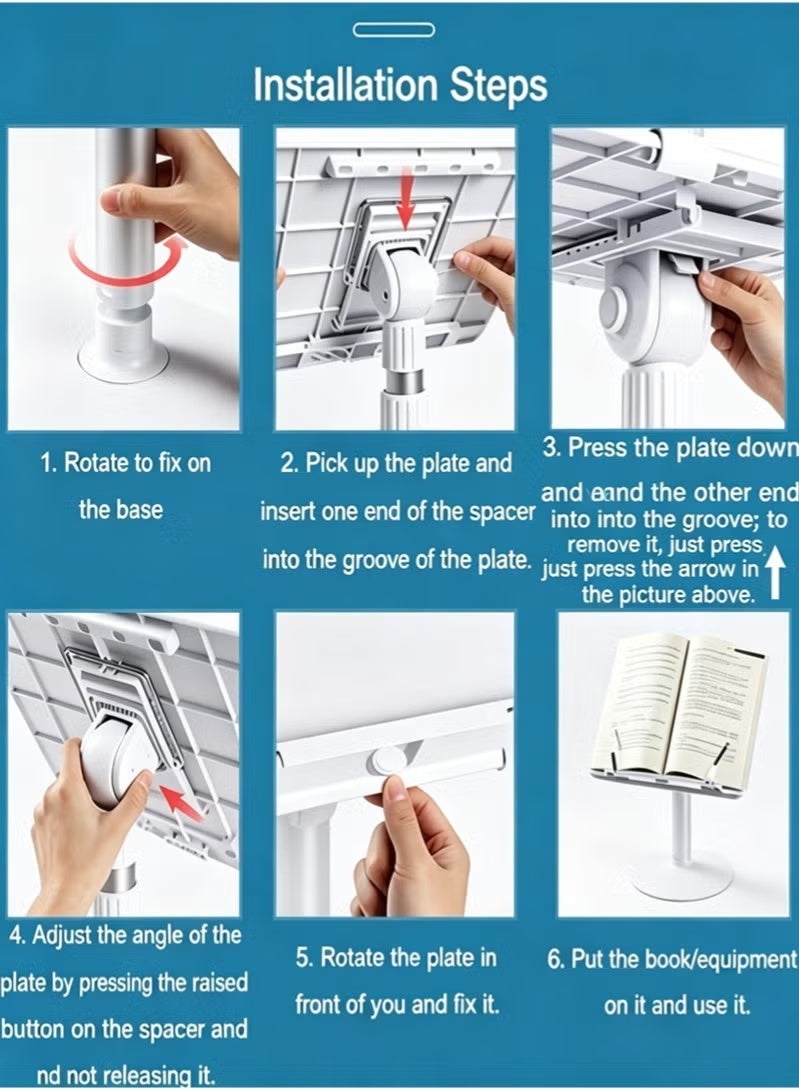 Installation Steps

1. Rotate to fix on the base

2. Pick up the plate and insert one end of the spacer into the groove of the plate.

3. Press the plate down and aand the other end into into the groove; to remove it, just press just press the arrow in the picture above.

4. Adjust the angle of the plate by pressing the raised button on the spacer and nd not releasing it.

5. Rotate the plate in front of you and fix it.

6. Put the book/equipment on it and use it.