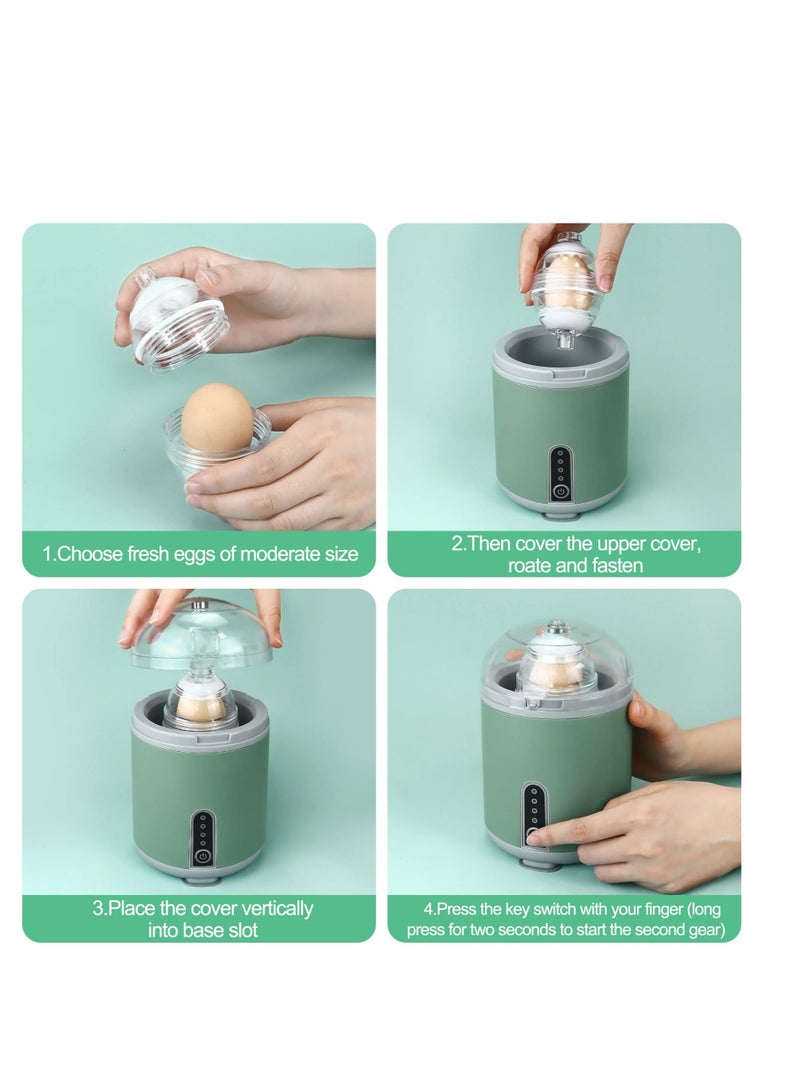 1.Choose fresh eggs of moderate size

2.Then cover the upper cover, roate and fasten

3.Place the cover vertically into base slot

4.Press the key switch with your finger (long press for two seconds to start the second gear)