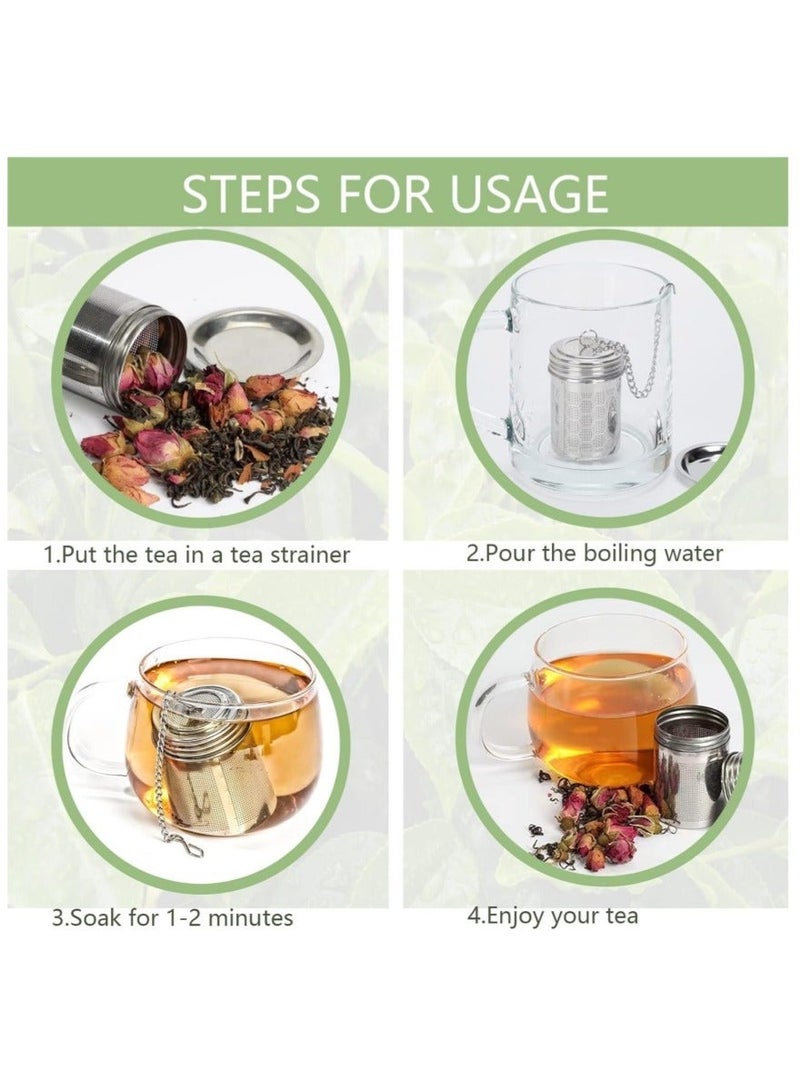 STEPS FOR USAGE

1.Put the tea in a tea strainer

2.Pour the boiling water

3.Soak for 1-2 minutes

4.Enjoy your tea