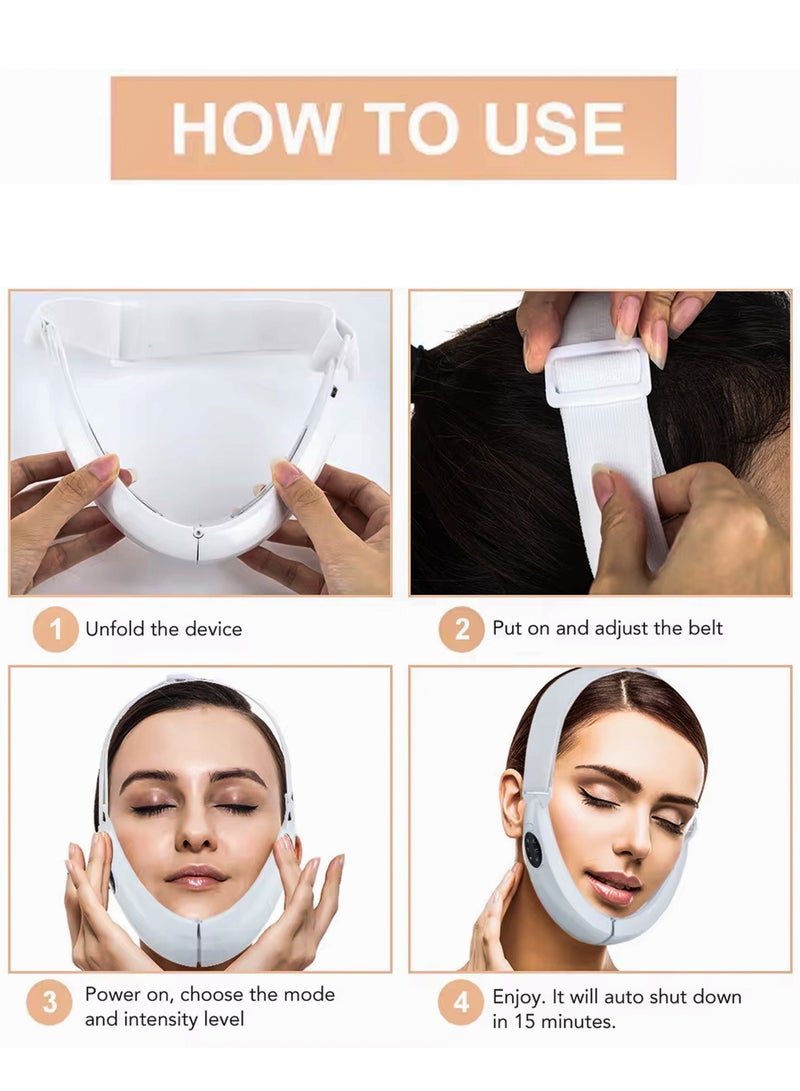 HOW TO USE

1 Unfold the device

2 Put on and adjust the belt

3 Power on, choose the mode and intensity level

4 Enjoy. It will auto shut down in 15 minutes.