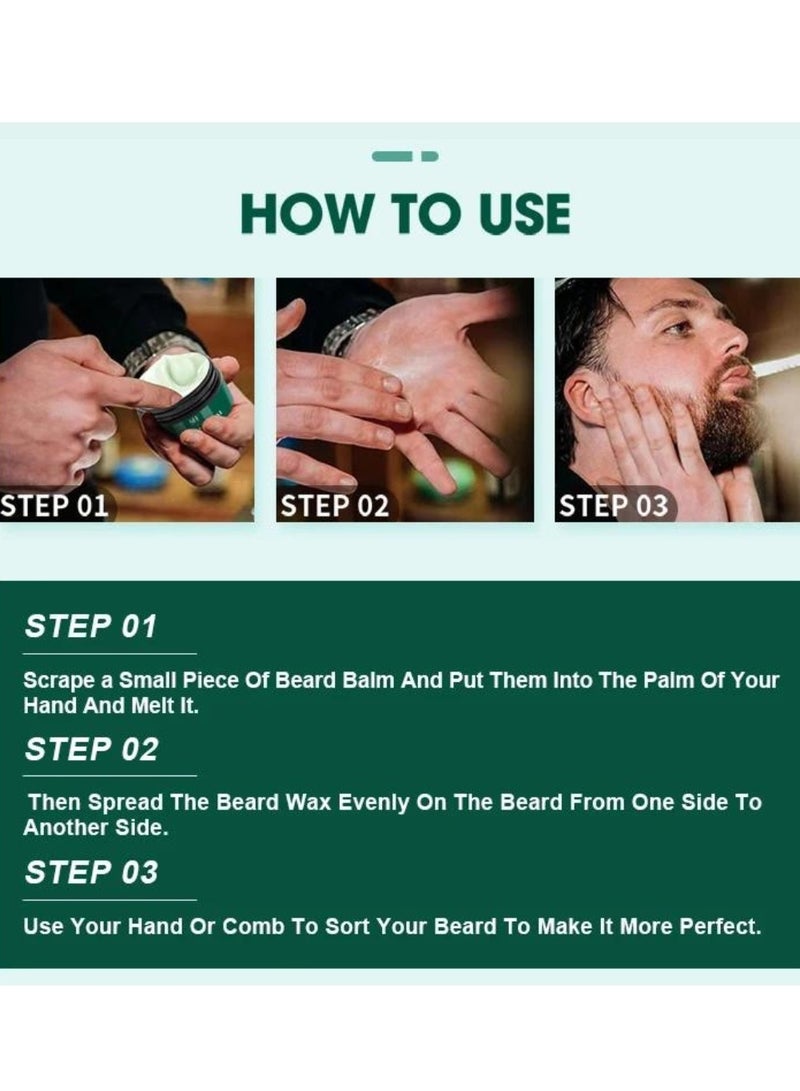 HOW TO USE

STEP 01

STEP 02

STEP 03

STEP 01

Scrape a Small Piece Of Beard Balm And Put Them Into The Palm Of Your Hand And Melt It.

STEP 02

Then Spread The Beard Wax Evenly On The Beard From One Side To Another Side.

STEP 03

Use Your Hand Or Comb To Sort Your Beard To Make It More Perfect.