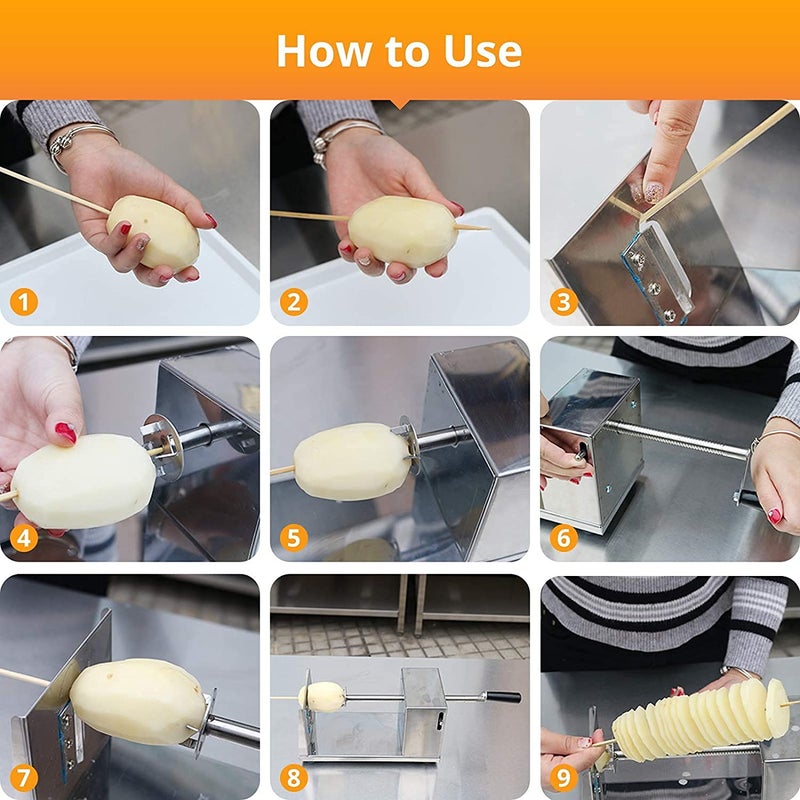 How to Use

1

2

3

4

5

6

7

8

9