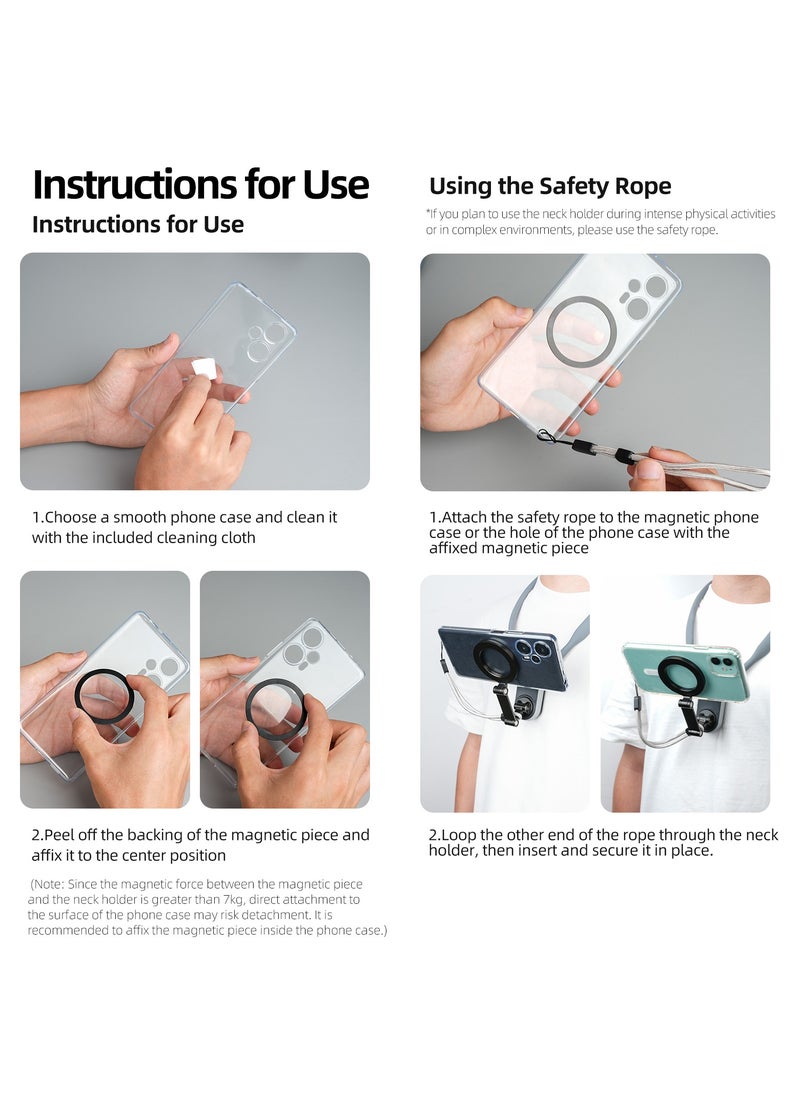 Instructions for Use

Instructions for Use

1.Choose a smooth phone case and clean it with the included cleaning cloth

2.Peel off the backing of the magnetic piece and affix it to the center position

(Note: Since the magnetic force between the magnetic piece and the neck holder is greater than 7kg, direct attachment to the surface of the phone case may risk detachment. It is recommended to affix the magnetic piece inside the phone case.)

Using the Safety Rope

*If you plan to use the neck holder during intense physical activities or in complex environments, please use the safety rope.

1.Attach the safety rope to the magnetic phone case or the hole of the phone case with the affixed magnetic piece

2.Loop the other end of the rope through the neck holder, then insert and secure it in place.