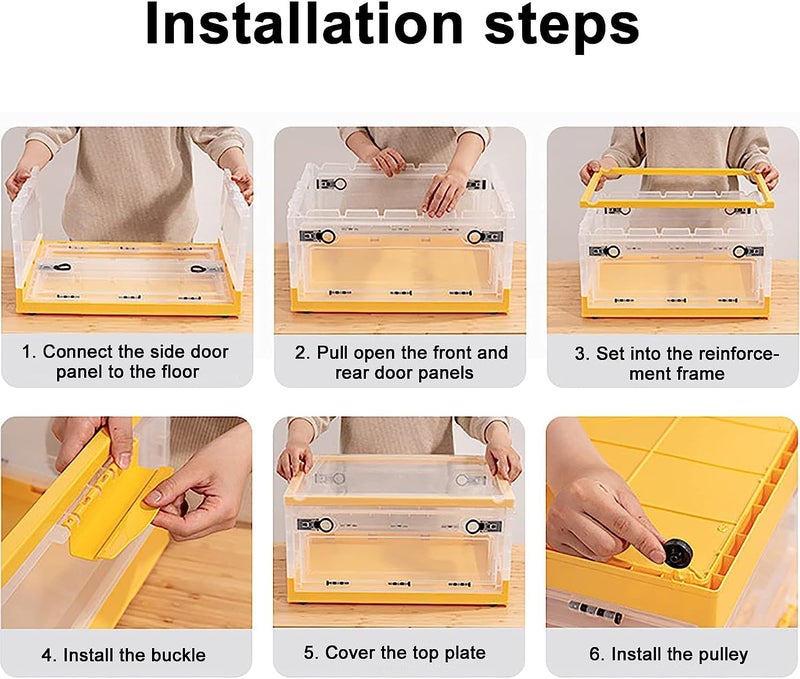 Installation steps

1. Connect the side door panel to the floor

2. Pull open the front and rear door panels

3. Set into the reinforcement frame

4. Install the buckle

5. Cover the top plate

6. Install the pulley