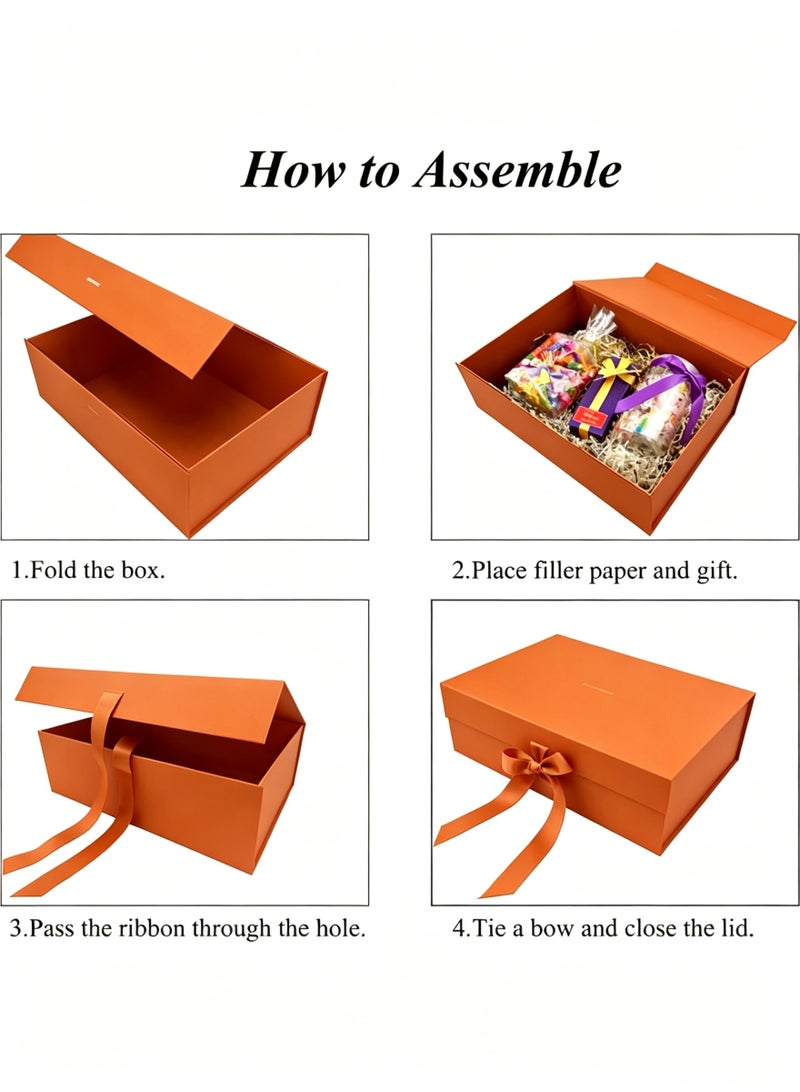 How to Assemble

1.Fold the box.

2.Place filler paper and gift.

3.Pass the ribbon through the hole.

4.Tie a bow and close the lid.