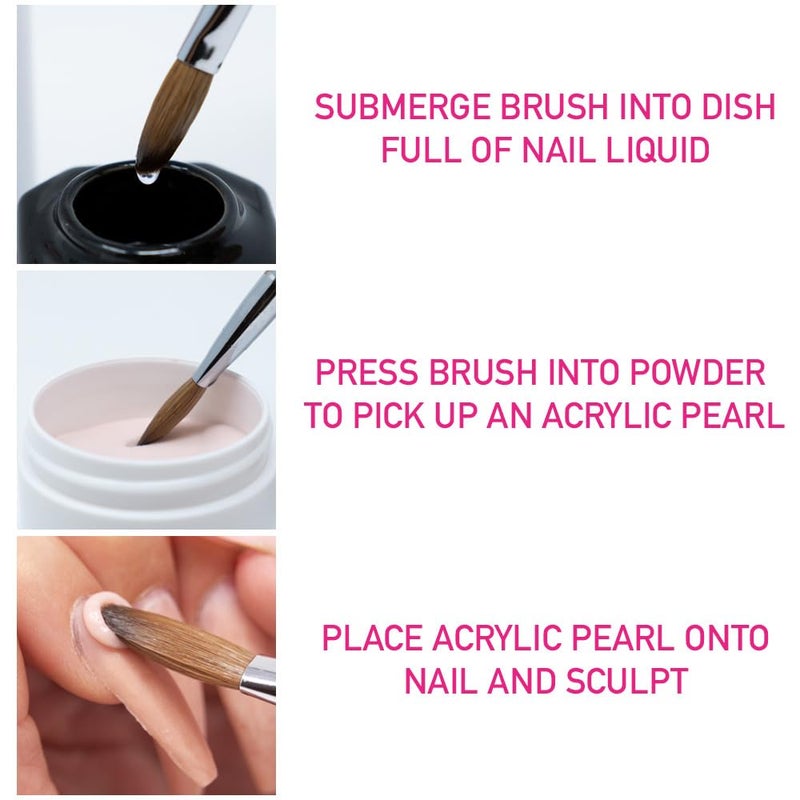 SUBMERGE BRUSH INTO DISH FULL OF NAIL LIQUID

PRESS BRUSH INTO POWDER TO PICK UP AN ACRYLIC PEARL

PLACE ACRYLIC PEARL ONTO NAIL AND SCULPT