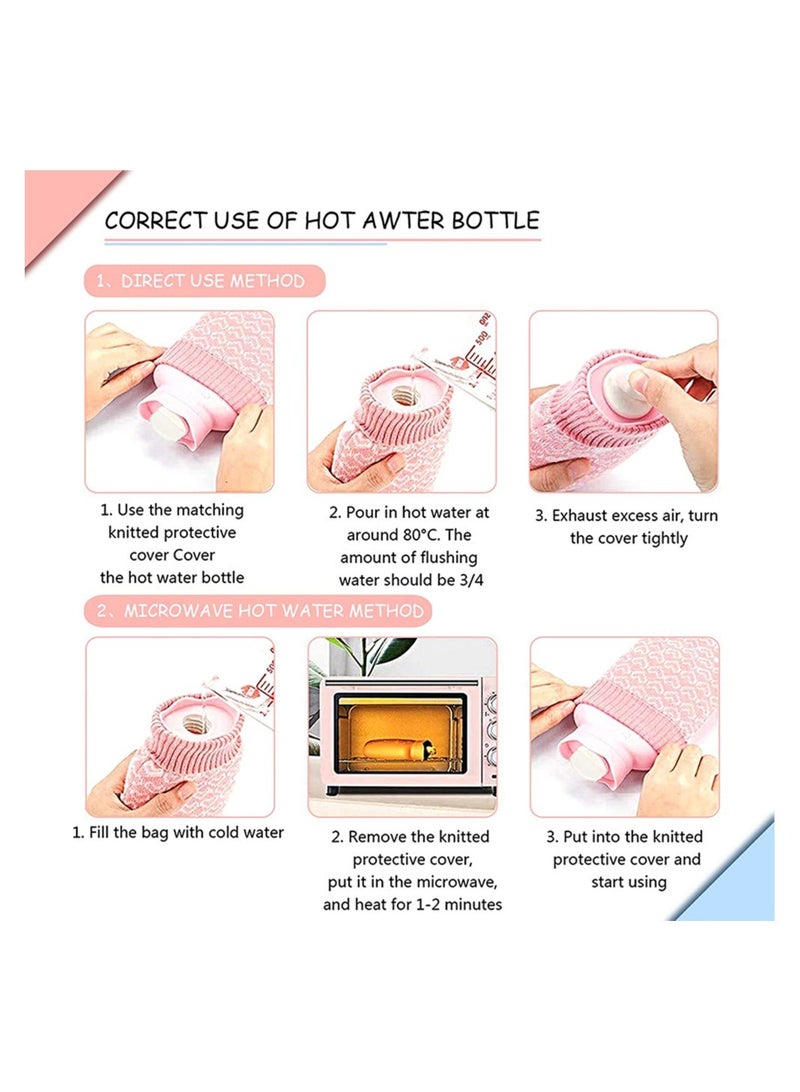 CORRECT USE OF HOT AWTER BOTTLE

1、DIRECT USE METHOD

500

1. Use the matching knitted protective cover Cover the hot water bottle

2. Pour in hot water at around 80°C. The amount of flushing water should be 3/4

3. Exhaust excess air, turn the cover tightly

2、MICROWAVE HOT WATER METHOD

1. Fill the bag with cold water

2. Remove the knitted protective cover, put it in the microwave, and heat for 1-2 minutes

3. Put into the knitted protective cover and start using