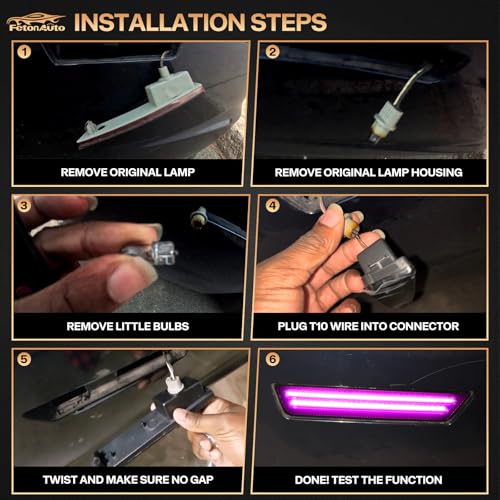 FetonAuto INSTALLATION STEPS

1

REMOVE ORIGINAL LAMP

2

REMOVE ORIGINAL LAMP HOUSING

3

REMOVE LITTLE BULBS

4

PLUG T10 WIRE INTO CONNECTOR

5

TWIST AND MAKE SURE NO GAP

6

DONE! TEST THE FUNCTION