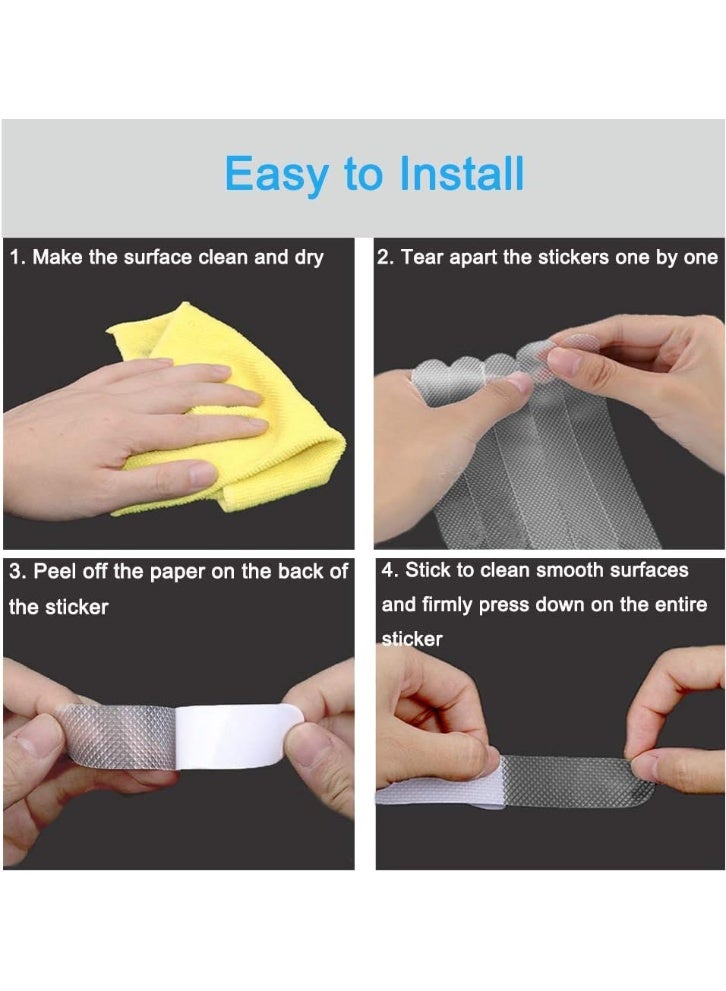 Easy to Install

1. Make the surface clean and dry

2. Tear apart the stickers one by one

3. Peel off the paper on the back of the sticker

4. Stick to clean smooth surfaces and firmly press down on the entire sticker