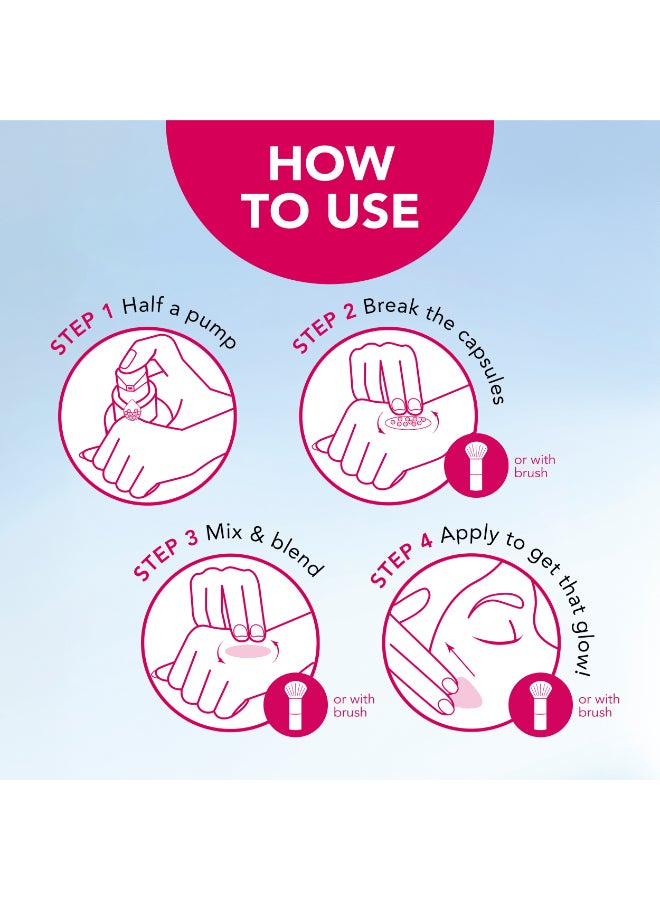 HOW TO USE

STEP 1 Half a pump

STEP 2 Break the capsules

or with brush

STEP 3 Mix & blend

or with brush

STEP 4 Apply to get that glow!

or with brush