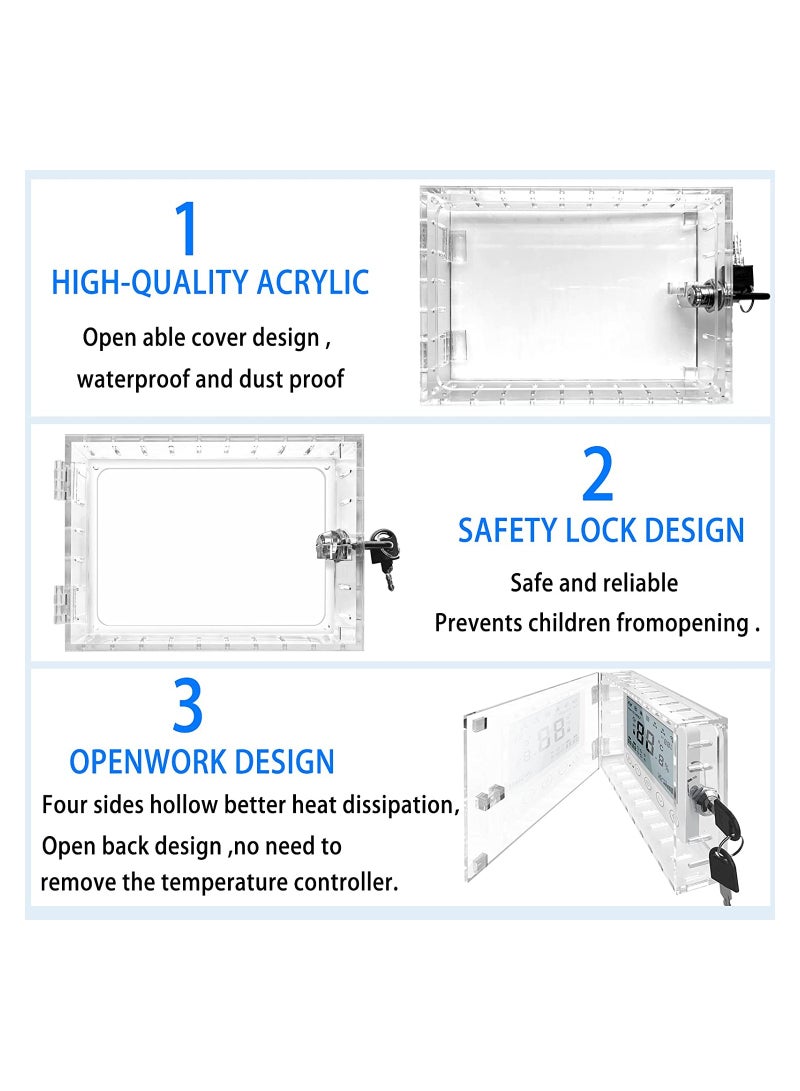 1
HIGH-QUALITY ACRYLIC
Open able cover design ,
waterproof and dust proof

2
SAFETY LOCK DESIGN
Safe and reliable
Prevents children fromopening .

3
OPENWORK DESIGN
Four sides hollow better heat dissipation,
Open back design ,no need to
remove the temperature controller.