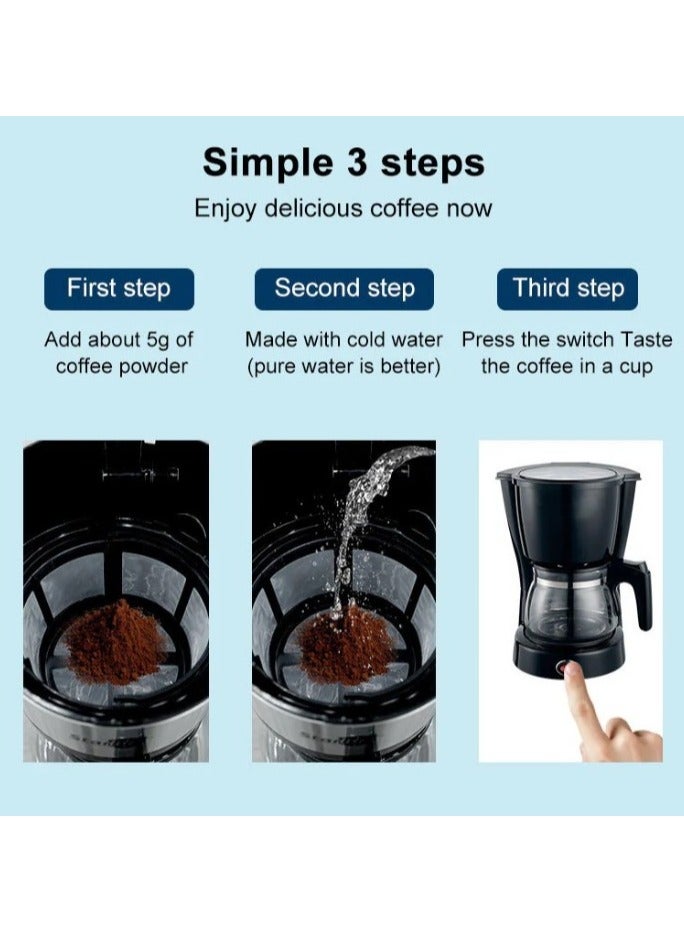 Simple 3 steps
Enjoy delicious coffee now

First step
Add about 5g of coffee powder

Second step
Made with cold water (pure water is better)

Third step
Press the switch Taste the coffee in a cup