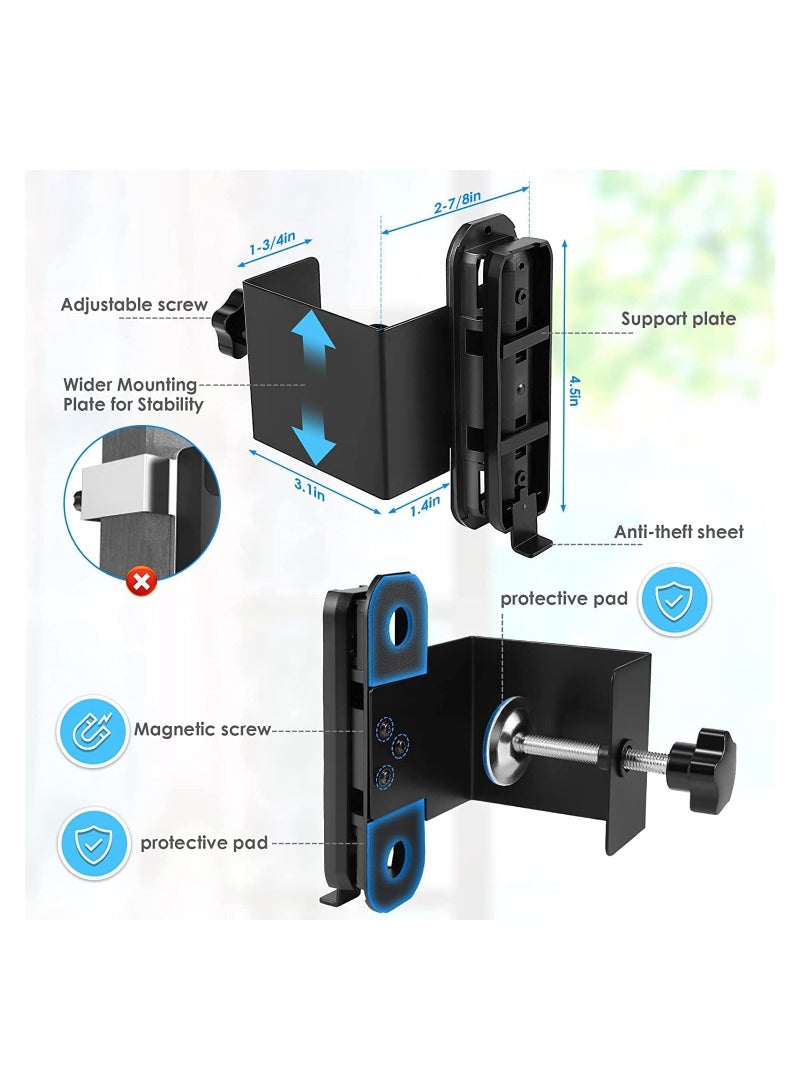 1-3/4in

2-7/8in

Adjustable screw

Support plate

Wider Mounting Plate for Stability

4.5in

3.1in

1.4in

Anti-theft sheet

protective pad

Magnetic screw

protective pad