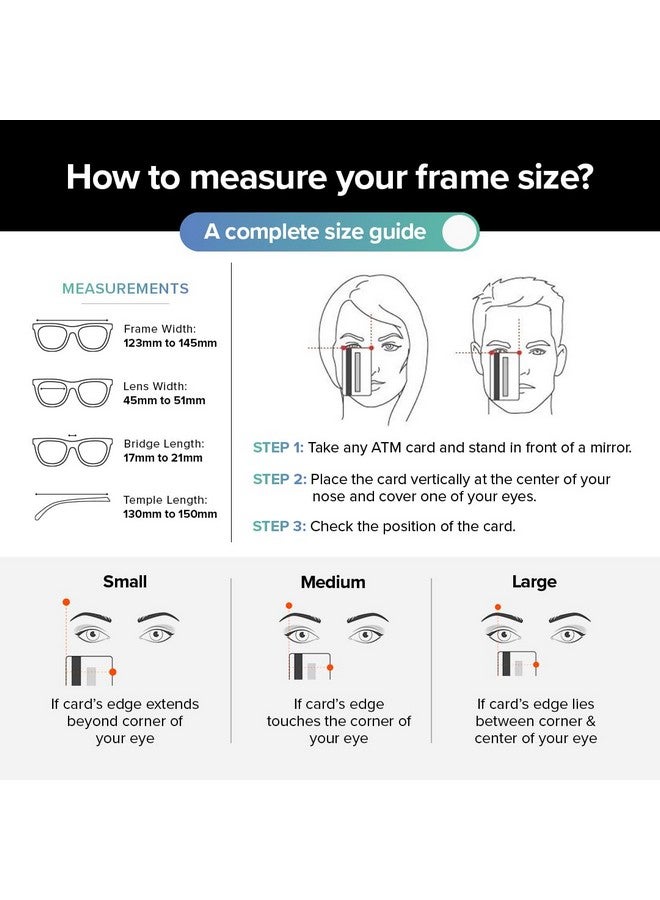 How to measure your frame size?

A complete size guide

MEASUREMENTS

Frame Width:
123mm to 145mm

Lens Width:
45mm to 51mm

Bridge Length:
17mm to 21mm

Temple Length:
130mm to 150mm

STEP 1: Take any ATM card and stand in front of a mirror.

STEP 2: Place the card vertically at the center of your nose and cover one of your eyes.

STEP 3: Check the position of the card.

Small

If card's edge extends beyond corner of your eye

Medium

If card's edge touches the corner of your eye

Large

If card's edge lies between corner & center of your eye