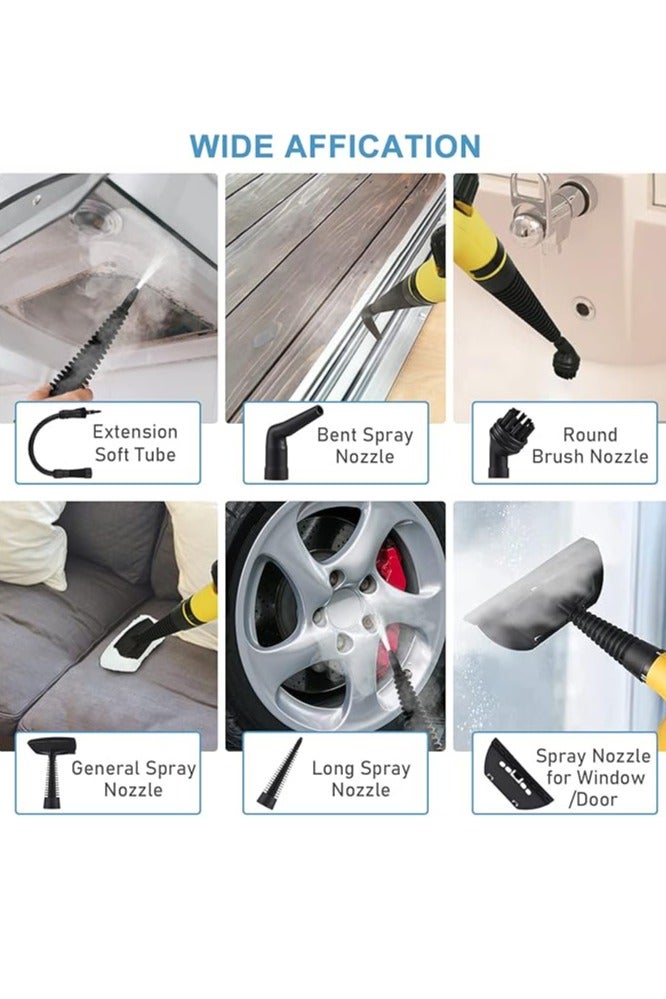 WIDE AFFICATION

Extension Soft Tube

Bent Spray Nozzle

Round Brush Nozzle

General Spray Nozzle

Long Spray Nozzle

Spray Nozzle for Window /Door