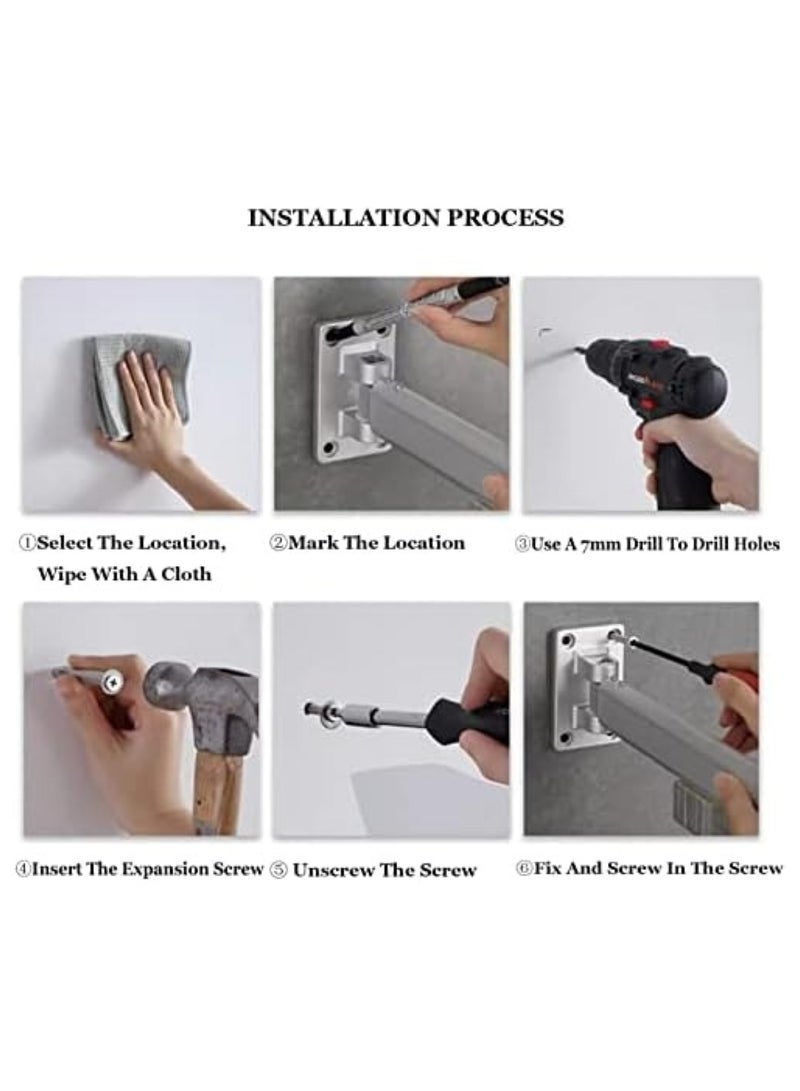 INSTALLATION PROCESS

①Select The Location, Wipe With A Cloth

②Mark The Location

③Use A 7mm Drill To Drill Holes

④Insert The Expansion Screw

⑤ Unscrew The Screw

⑥Fix And Screw In The Screw