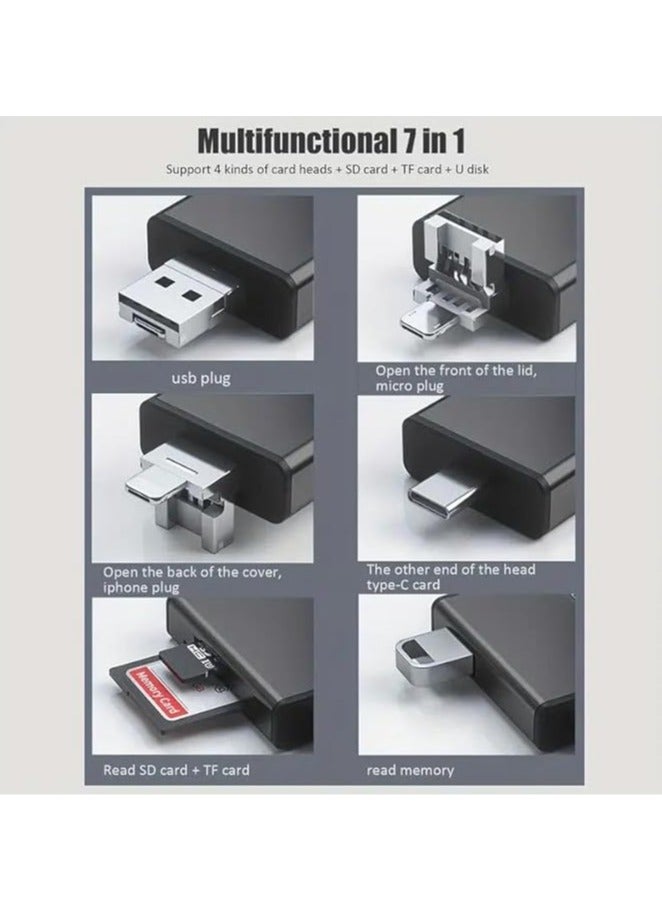 Multifunctional 7 in 1

Support 4 kinds of card heads + SD card + TF card + U disk

usb plug

Open the front of the lid, micro plug

Open the back of the cover, iphone plug

The other end of the head type-C card

Memory Card

Read SD card + TF card

read memory