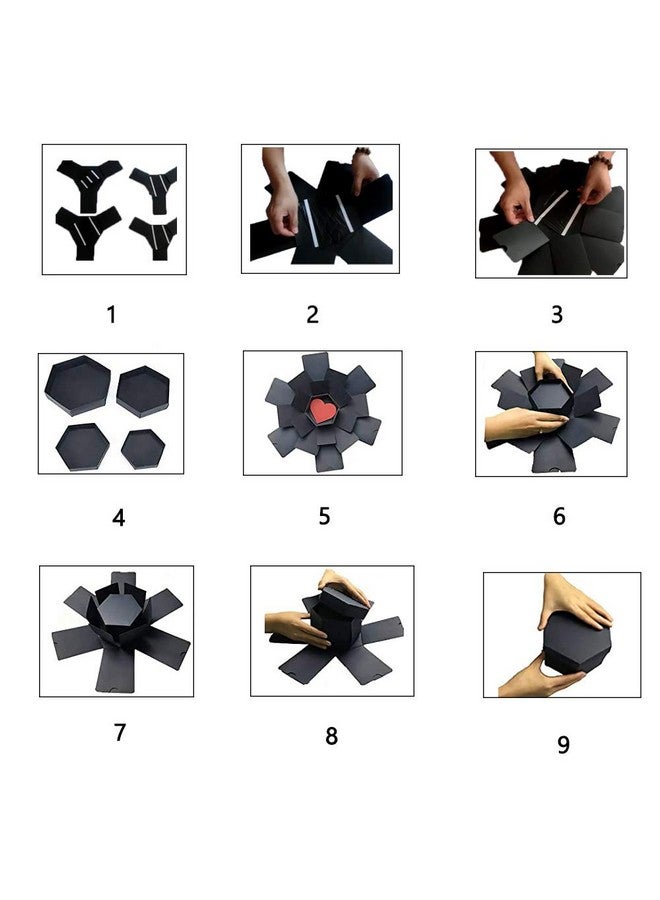 1

2

3

4

5

6

7

8

9