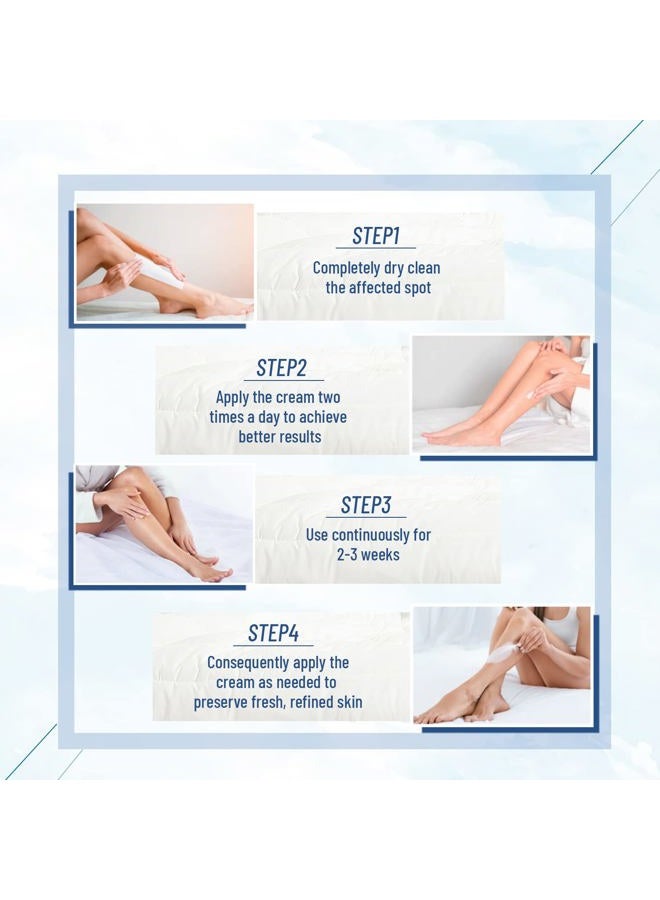 STEP1

Completely dry clean the affected spot

STEP2

Apply the cream two times a day to achieve better results

STEP3

Use continuously for 2-3 weeks

STEP4

Consequently apply the cream as needed to preserve fresh, refined skin