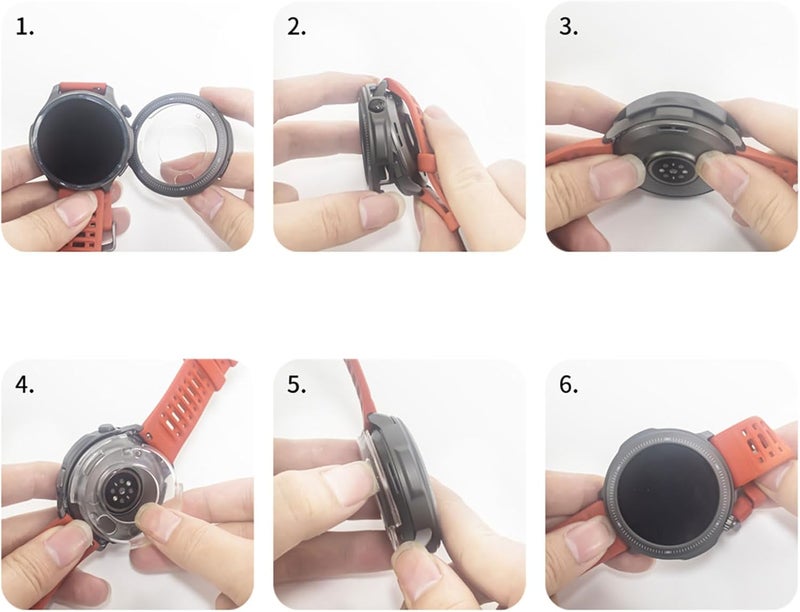 1.

2.

3.

4.

5.

6.