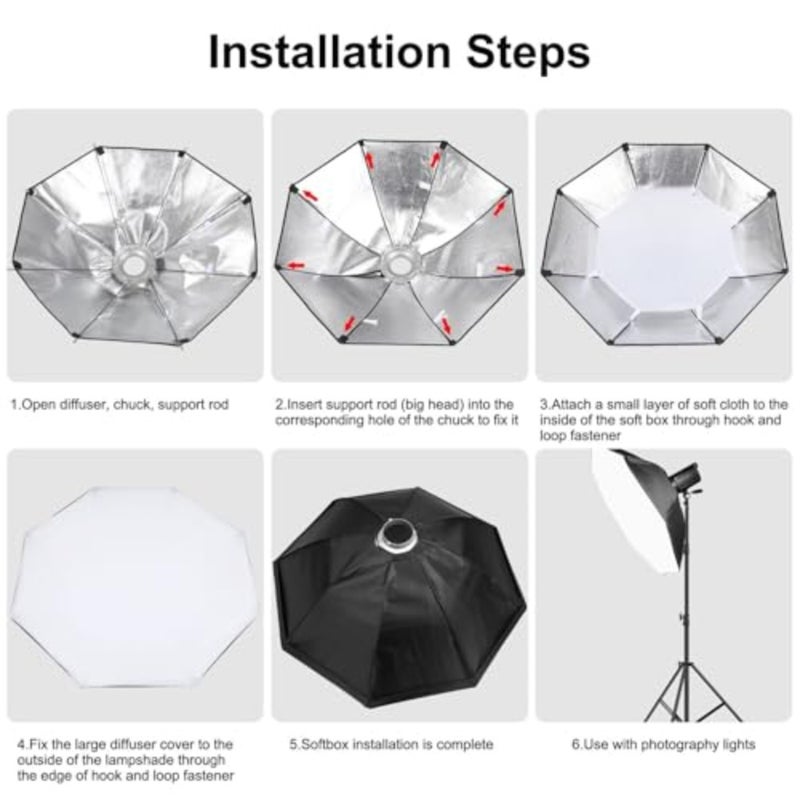 Installation Steps

1.Open diffuser, chuck, support rod

2.Insert support rod (big head) into the corresponding hole of the chuck to fix it

3.Attach a small layer of soft cloth to the inside of the soft box through hook and loop fastener

4.Fix the large diffuser cover to the outside of the lampshade through the edge of hook and loop fastener

5.Softbox installation is complete

6.Use with photography lights