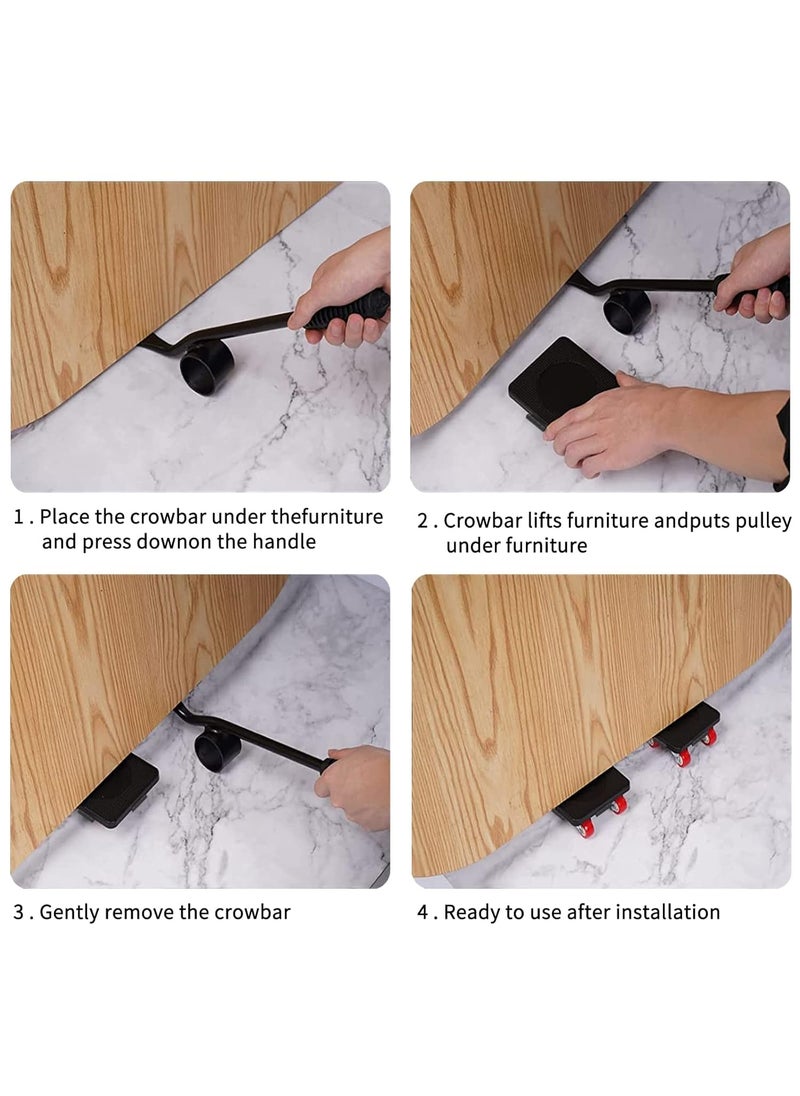 1 . Place the crowbar under thefurniture and press downon the handle

2 . Crowbar lifts furniture andputs pulley under furniture

3 . Gently remove the crowbar

4 . Ready to use after installation