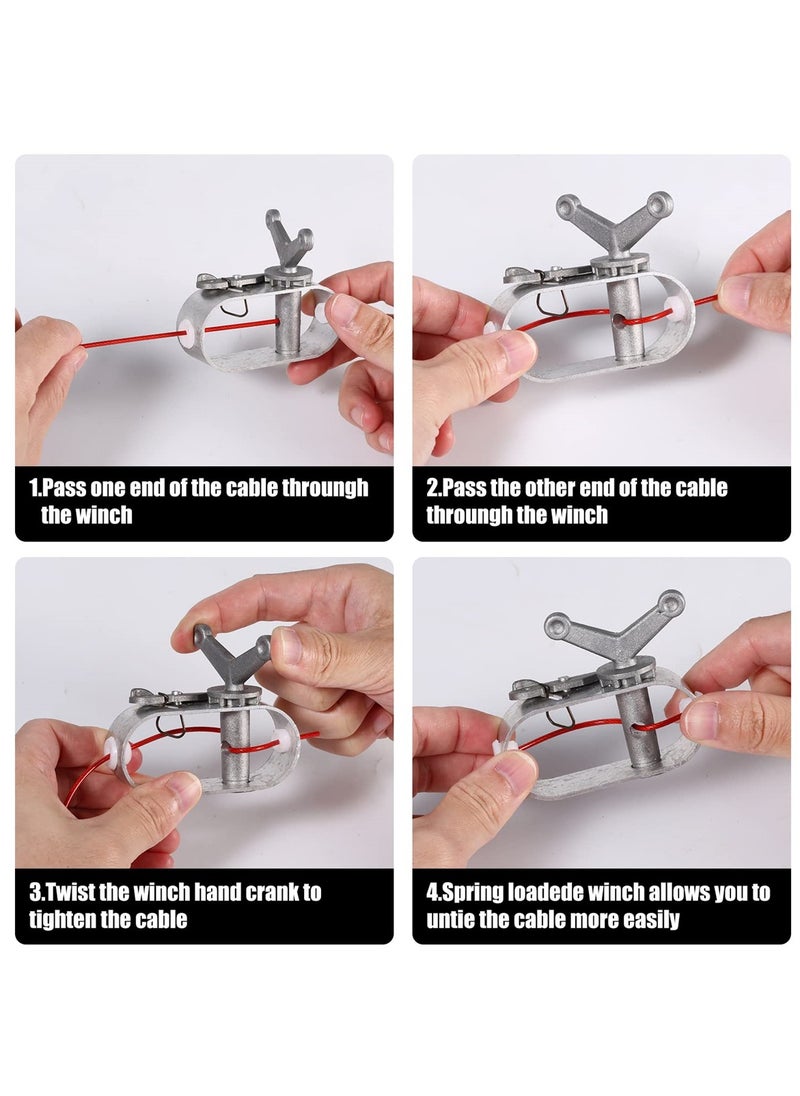 1.Pass one end of the cable through the winch

2.Pass the other end of the cable throungh the winch

3.Twist the winch hand crank to tighten the cable

4.Spring loadede winch allows you to untie the cable more easily