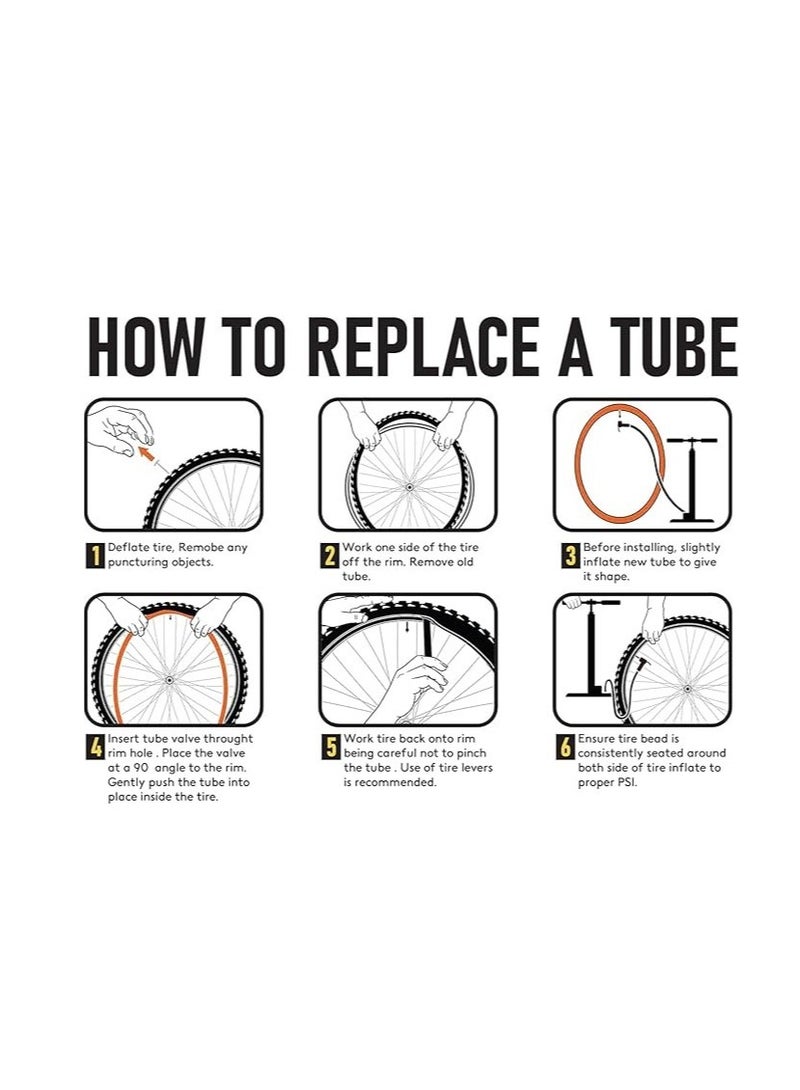 HOW TO REPLACE A TUBE

1 Deflate tire, Remobe any puncturing objects.

2 Work one side of the tire off the rim. Remove old tube.

3 Before installing, slightly inflate new tube to give it shape.

4 Insert tube valve throught rim hole . Place the valve at a 90 angle to the rim. Gently push the tube into place inside the tire.

5 Work tire back onto rim being careful not to pinch the tube . Use of tire levers is recommended.

6 Ensure tire bead is consistently seated around both side of tire inflate to proper PSI.