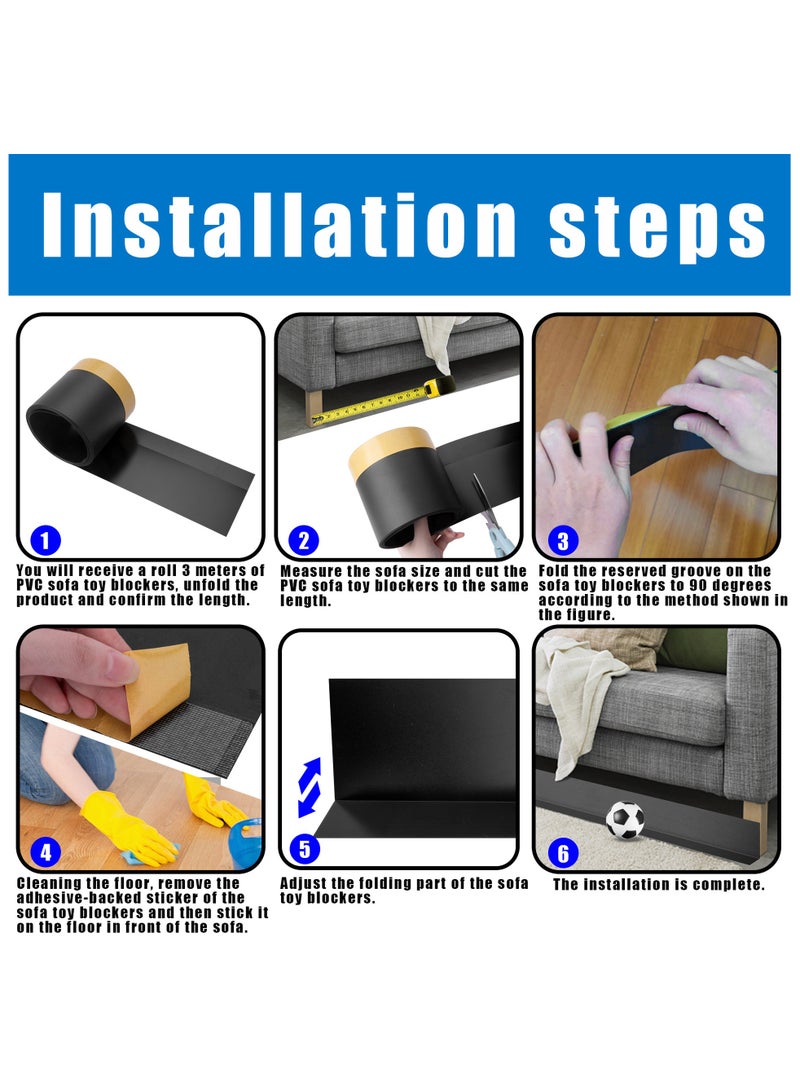 Installation steps

1
You will receive a roll 3 meters of PVC sofa toy blockers, unfold the product and confirm the length.

2
Measure the sofa size and cut the PVC sofa toy blockers to the same length.

3
Fold the reserved groove on the sofa toy blockers to 90 degrees according to the method shown in the figure.

4
Cleaning the floor, remove the adhesive-backed sticker of the sofa toy blockers and then stick it on the floor in front of the sofa.

5
Adjust the folding part of the sofa toy blockers.

6
The installation is complete.