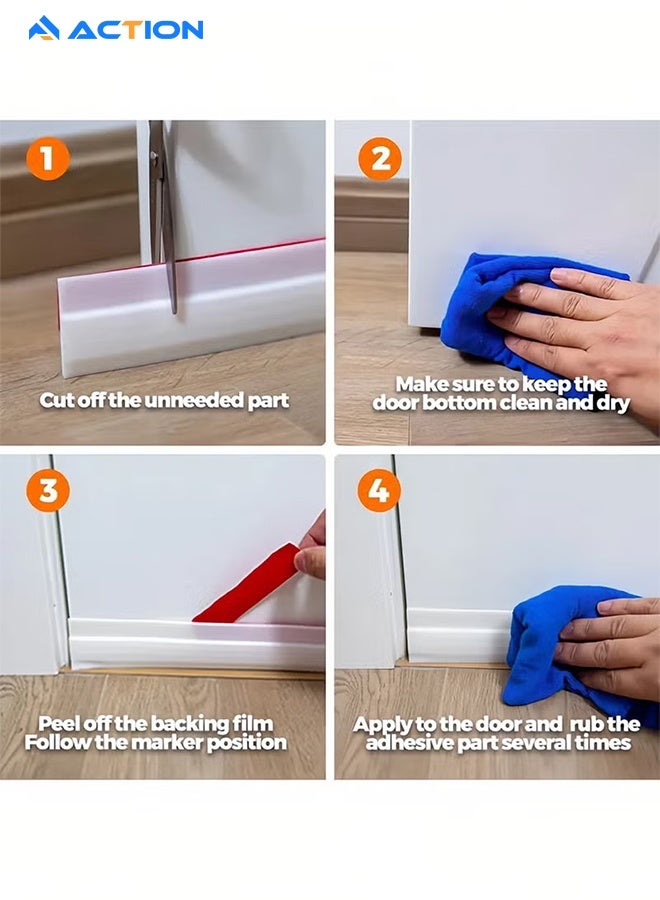 ACTION

1
Cut off the unneeded part

2
Make sure to keep the door bottom clean and dry

3
Peel off the backing film
Follow the marker position

4
Apply to the door and rub the adhesive part several times