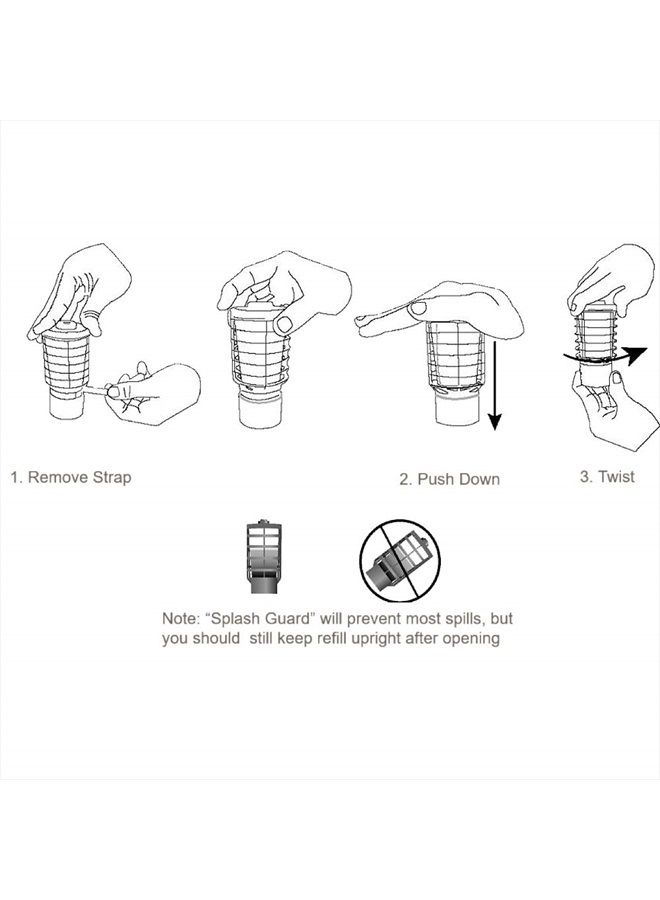 1. Remove Strap

2. Push Down

3. Twist

Note: “Splash Guard” will prevent most spills, but you should still keep refill upright after opening