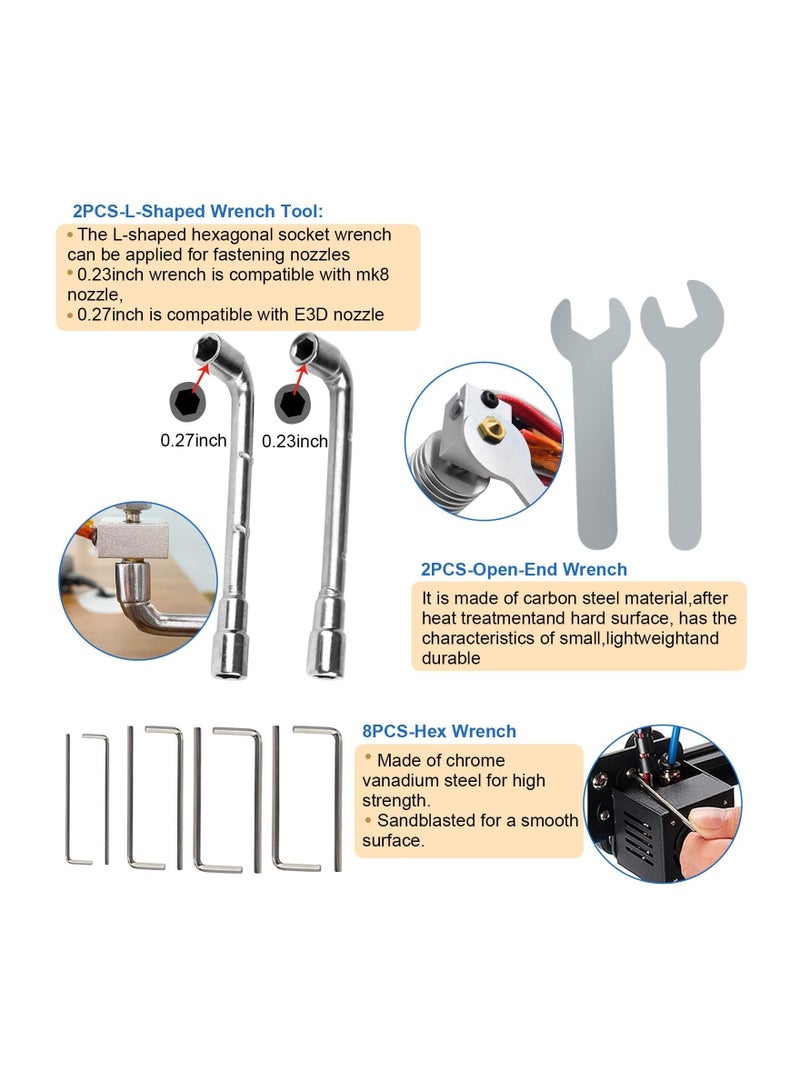 2PCS-L-Shaped Wrench Tool:

• The L-shaped hexagonal socket wrench can be applied for fastening nozzles
• 0.23inch wrench is compatible with mk8 nozzle,
• 0.27inch is compatible with E3D nozzle

0.27inch

0.23inch

2PCS-Open-End Wrench

It is made of carbon steel material,after heat treatmentand hard surface, has the characteristics of small,lightweightand durable

8PCS-Hex Wrench

• Made of chrome vanadium steel for high strength.
• Sandblasted for a smooth surface.