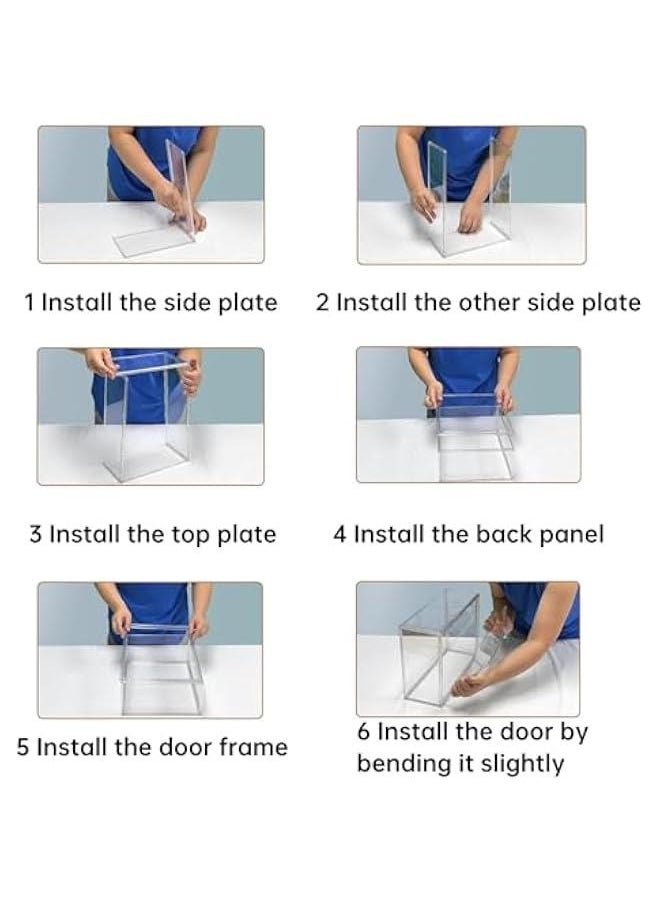 1 Install the side plate

2 Install the other side plate

3 Install the top plate

4 Install the back panel

5 Install the door frame

6 Install the door by bending it slightly