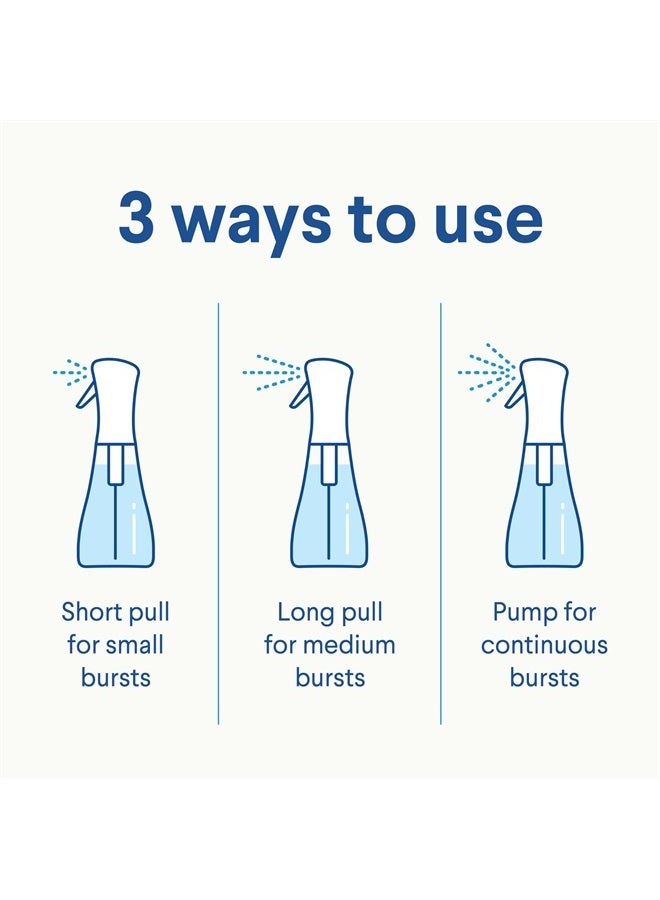 3 ways to use

Short pull for small bursts

Long pull for medium bursts

Pump for continuous bursts