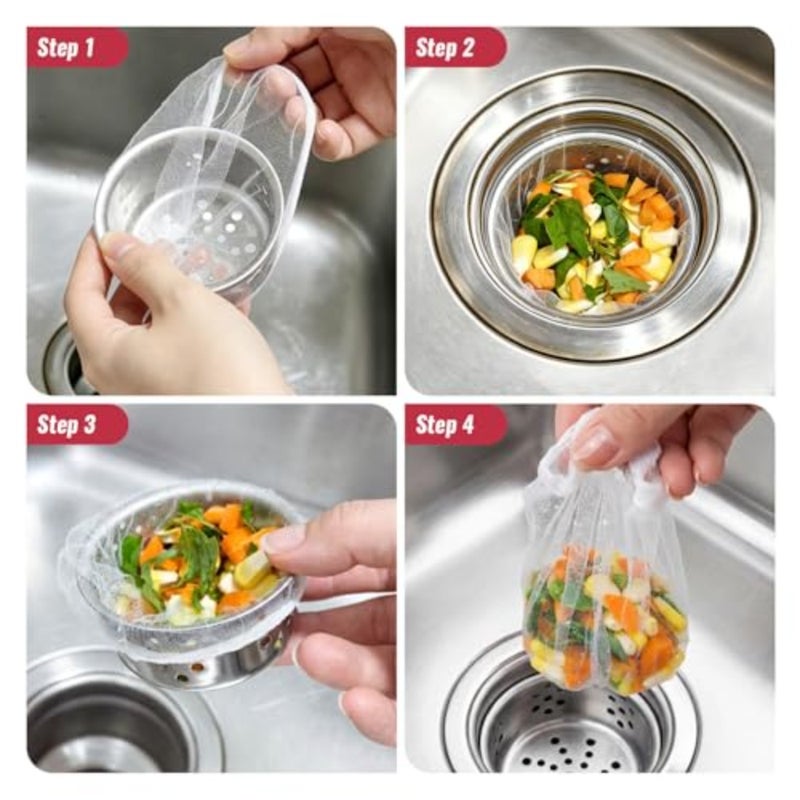 Step 1

Step 2

Step 3

Step 4