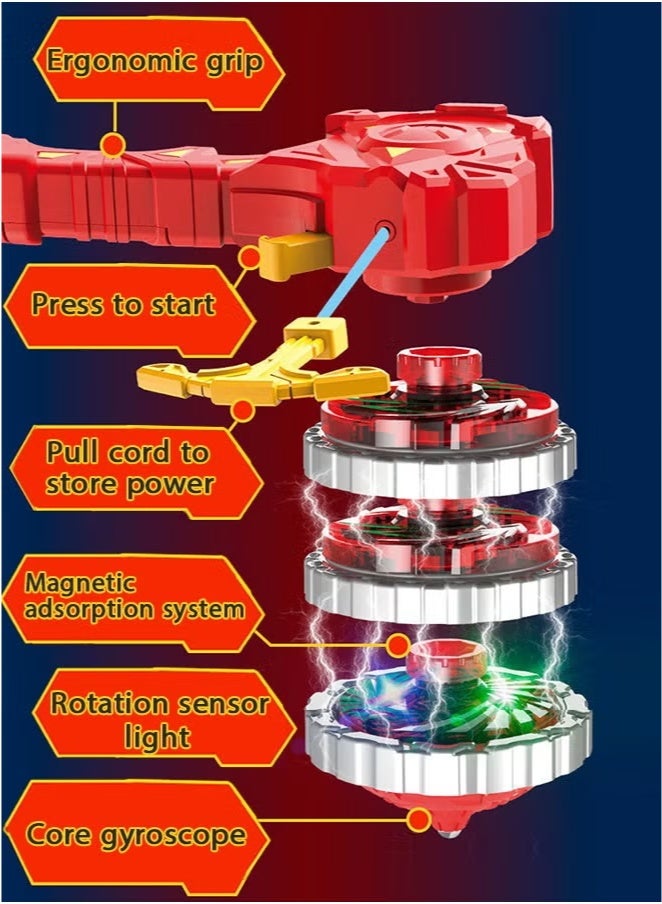 Ergonomic grip

Press to start

Pull cord to store power

Magnetic adsorption system

Rotation sensor light

Core gyroscope